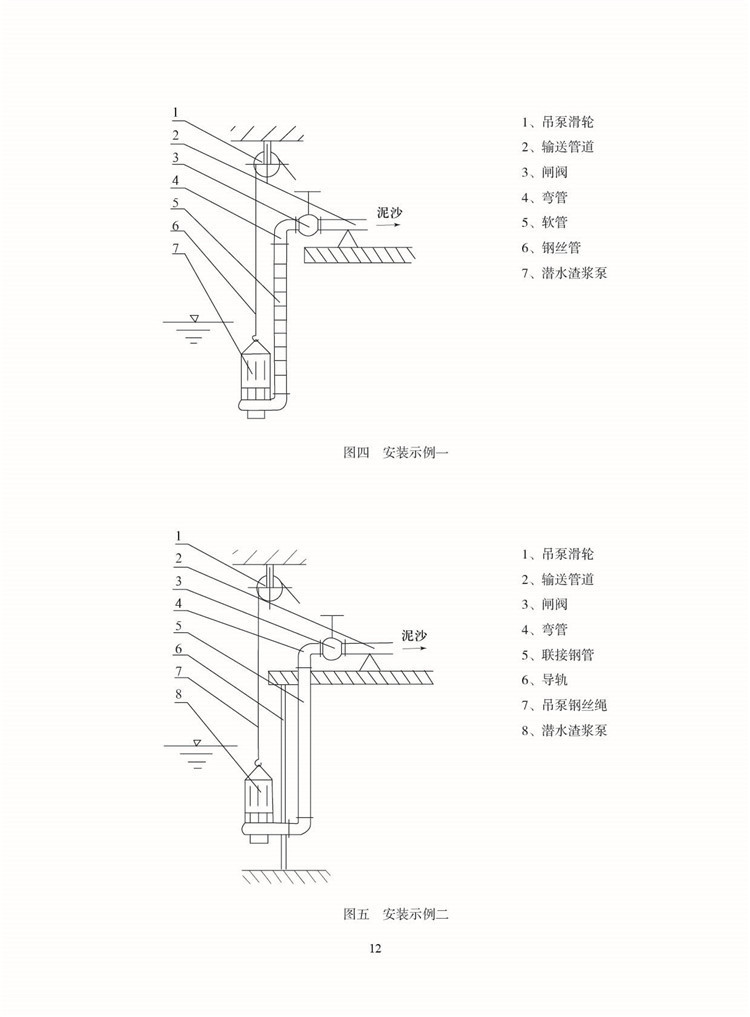 1
2
3
4
5
6
7

泥沙

1、吊泵滑轮
2、输送管道
3、闸阀
4、弯管
5、软管
6、钢丝管
7、潜水渣浆泵

图四　安装示例一

1
2
3
4
5
6
7
8

泥沙

1、吊泵滑轮
2、输送管道
3、闸阀
4、弯管
5、联接钢管
6、导轨
7、吊泵钢丝绳
8、潜水渣浆泵

图五　安装示例二

12