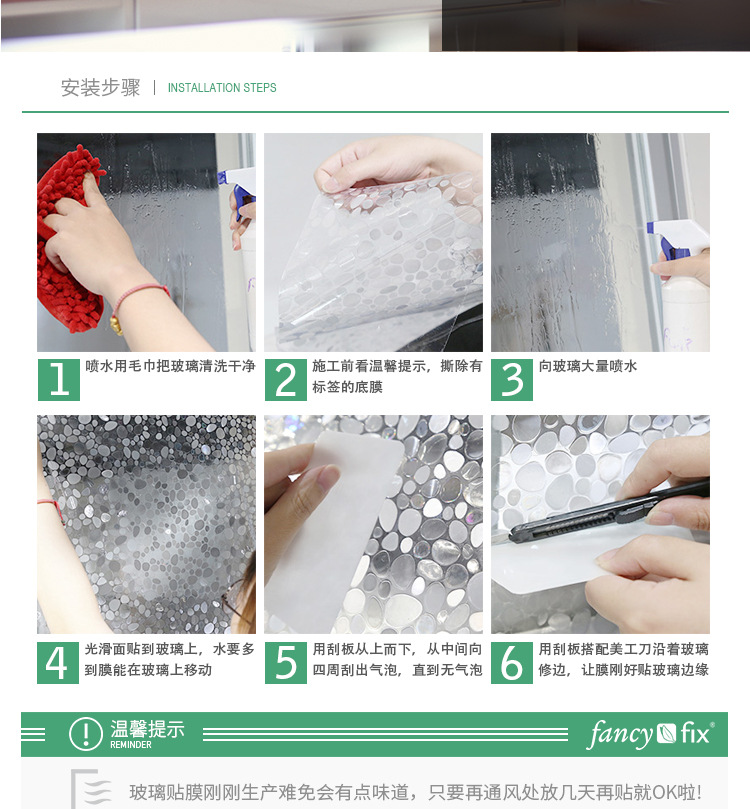 安装步骤 | INSTALLATION STEPS

1 喷水用毛巾把玻璃清洗干净

2 施工前看温馨提示，撕除有标签的底膜

3 向玻璃大量喷水

4 光滑面贴到玻璃上，水要多到膜能在玻璃上移动

5 用刮板从上而下，从中间向四周刮出气泡，直到无气泡

6 用刮板搭配美工刀沿着玻璃修边，让膜刚好贴玻璃边缘

温馨提示
REMINDER

fancy fix®

玻璃贴膜刚刚生产难免会有点味道，只要再通风处放几天再贴就OK啦!