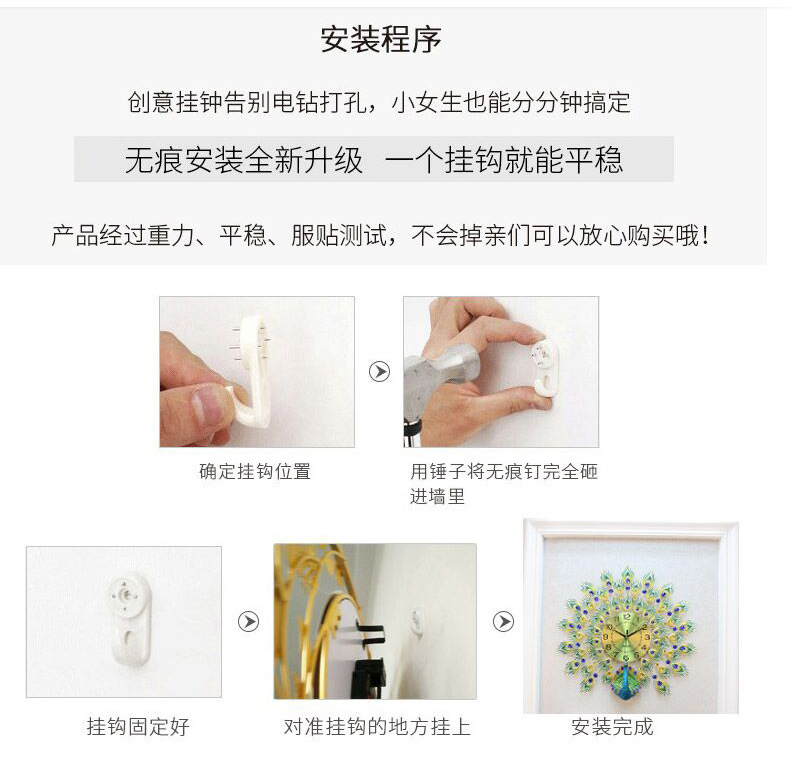 安装程序

创意挂钟告别电钻打孔，小女生也能分分钟搞定

无痕安装全新升级 一个挂钩就能平稳

产品经过重力、平稳、服贴测试，不会掉亲们可以放心购买哦！

确定挂钩位置

用锤子将无痕钉完全砸进墙里

挂钩固定好

对准挂钩的地方挂上

安装完成