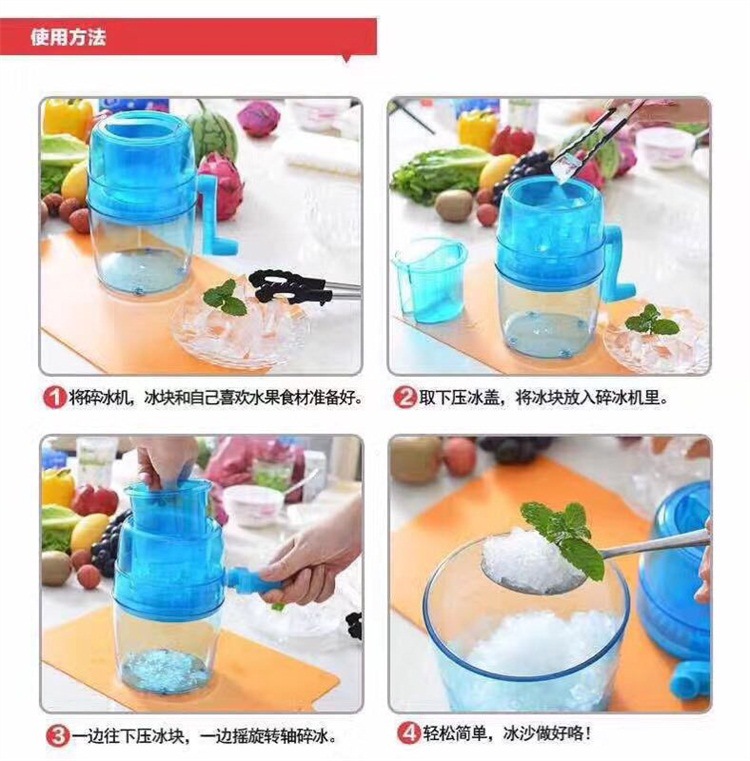 使用方法

1 将碎冰机，冰块和自己喜欢水果食材准备好。

2 取下压冰盖，将冰块放入碎冰机里。

3 一边往下压冰块，一边摇旋转轴碎冰。

4 轻松简单，冰沙做好咯！