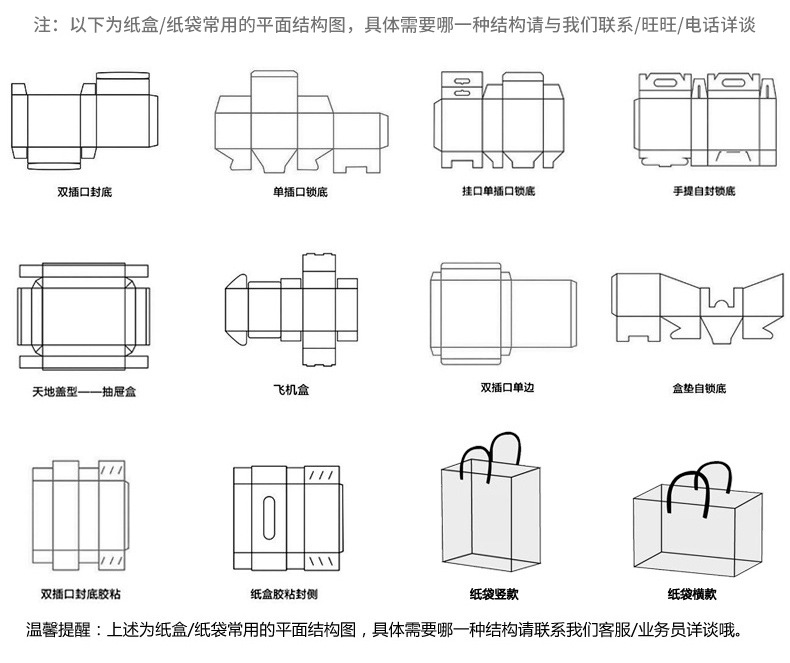 注：以下为纸盒/纸袋常用的平面结构图，具体需要哪一种结构请与我们联系/旺旺/电话详谈

双插口封底

单插口锁底

挂口单插口锁底

手提自封锁底

天地盖型——抽屉盒

飞机盒

双插口单边

盒垫自锁底

双插口封底胶粘

纸盒胶粘封侧

纸袋竖款

纸袋横款

温馨提醒：上述为纸盒/纸袋常用的平面结构图，具体需要哪一种结构请联系我们客服/业务员详谈哦。