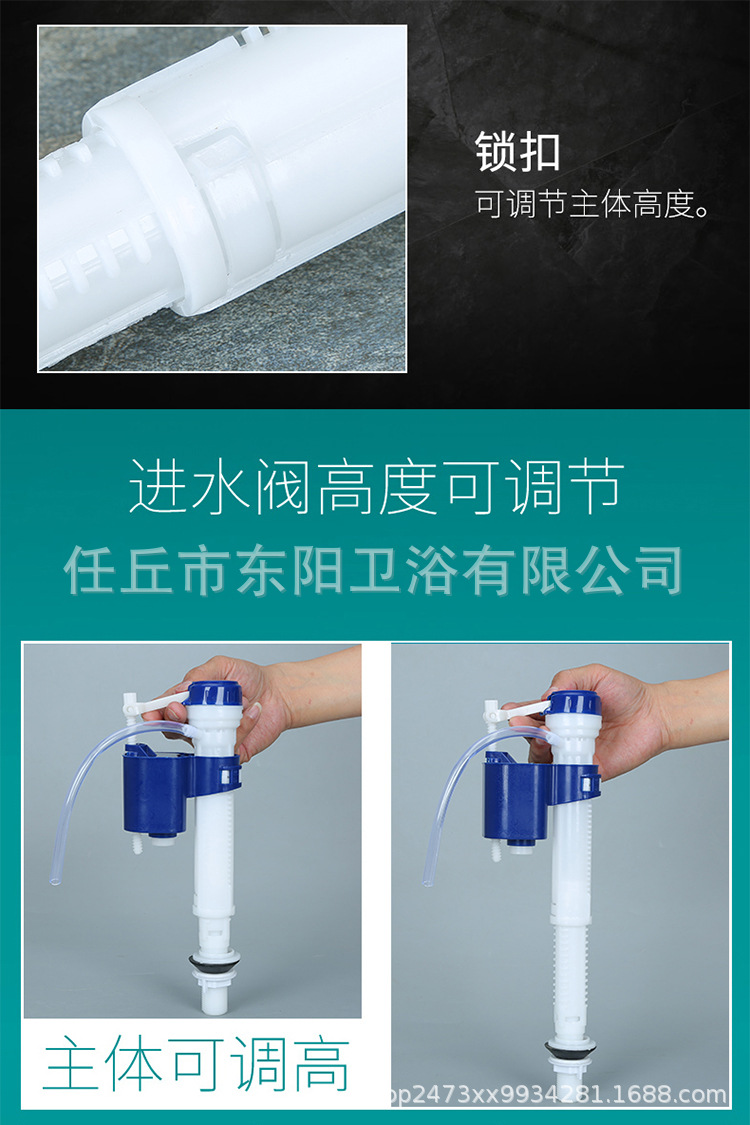 锁扣
可调节主体高度。

进水阀高度可调节
任丘市东阳卫浴有限公司

主体可调高

op2473xx9934281.1688.com