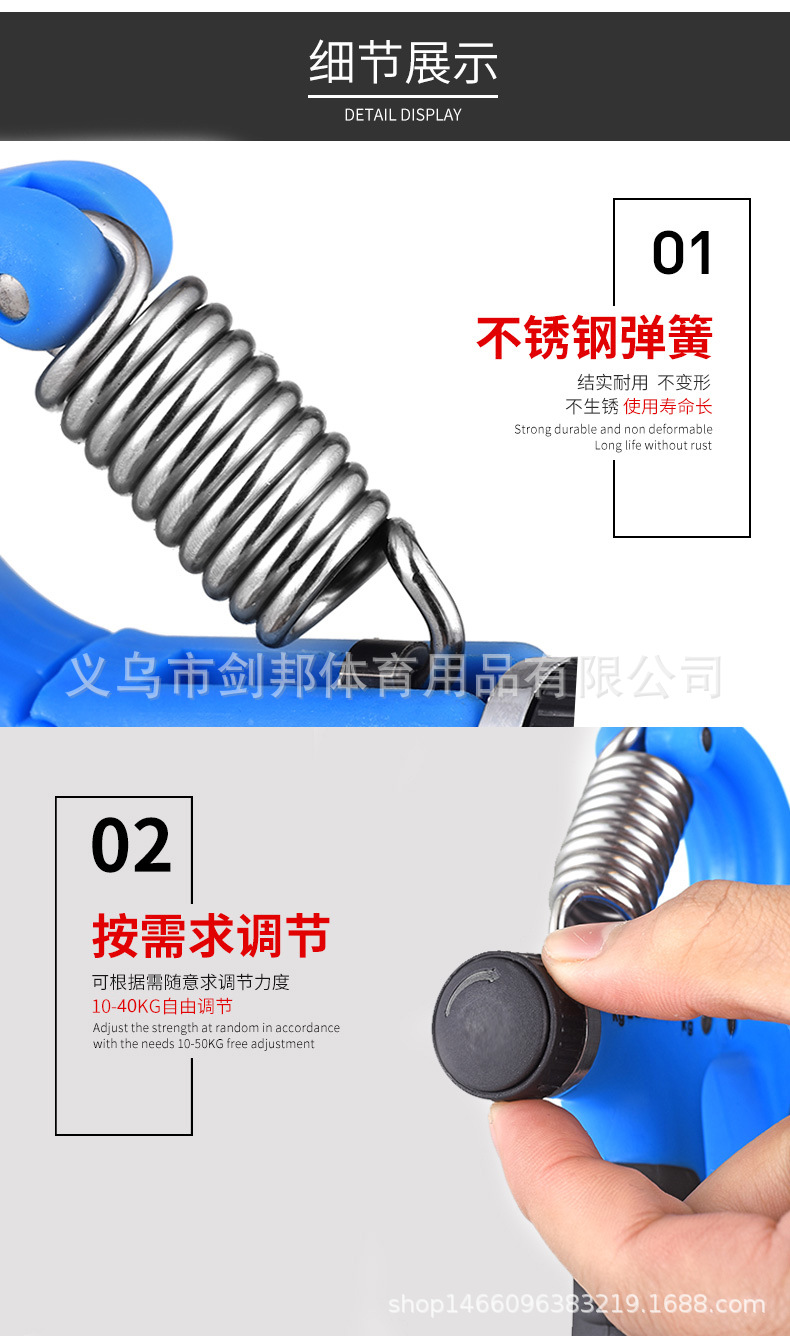 细节展示
DETAIL DISPLAY

01
不锈钢弹簧
结实耐用 不变形
不生锈 使用寿命长
Strong durable and non deformable
Long life without rust

义乌市剑邦体育用品有限公司

02
按需求调节
可根据需随意求调节力度
10-40KG自由调节
Adjust the strength at random in accordance with the needs 10-50KG free adjustment

shop1466096383219.1688.com