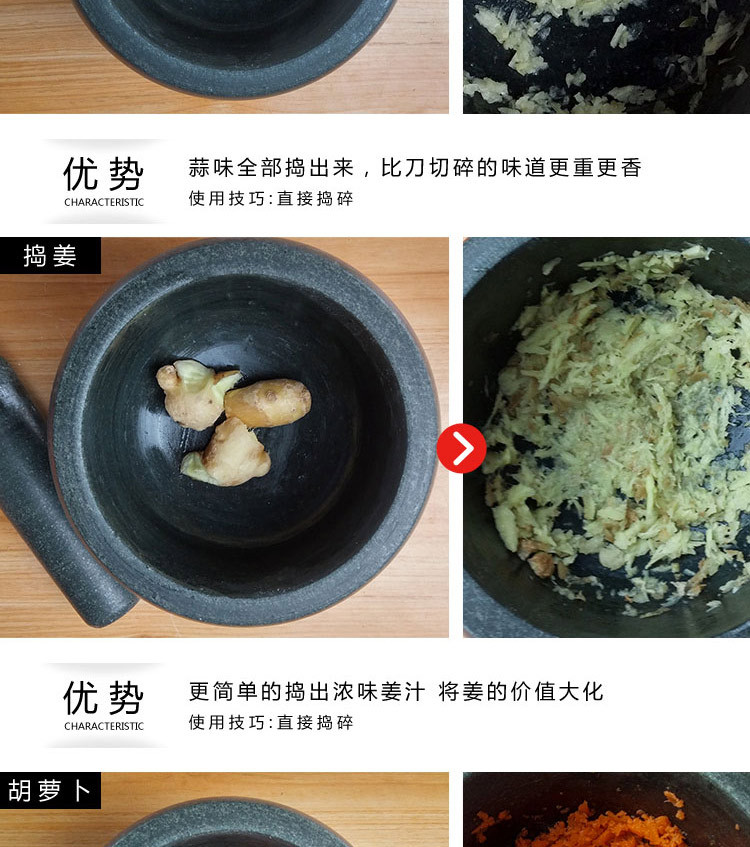 优势
CHARACTERISTIC

蒜味全部捣出来，比刀切碎的味道更重更香
使用技巧:直接捣碎

捣姜

优势
CHARACTERISTIC

更简单的捣出浓味姜汁 将姜的价值大化
使用技巧:直接捣碎

胡萝卜