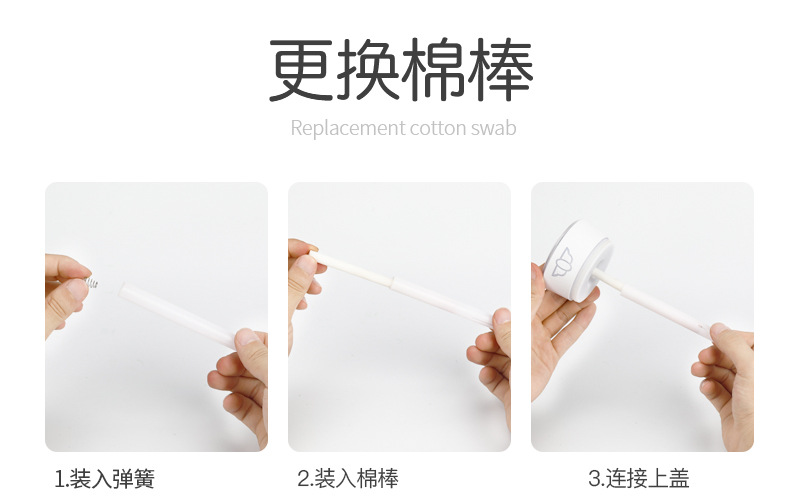 更换棉棒

Replacement cotton swab

1.装入弹簧

2.装入棉棒

3.连接上盖