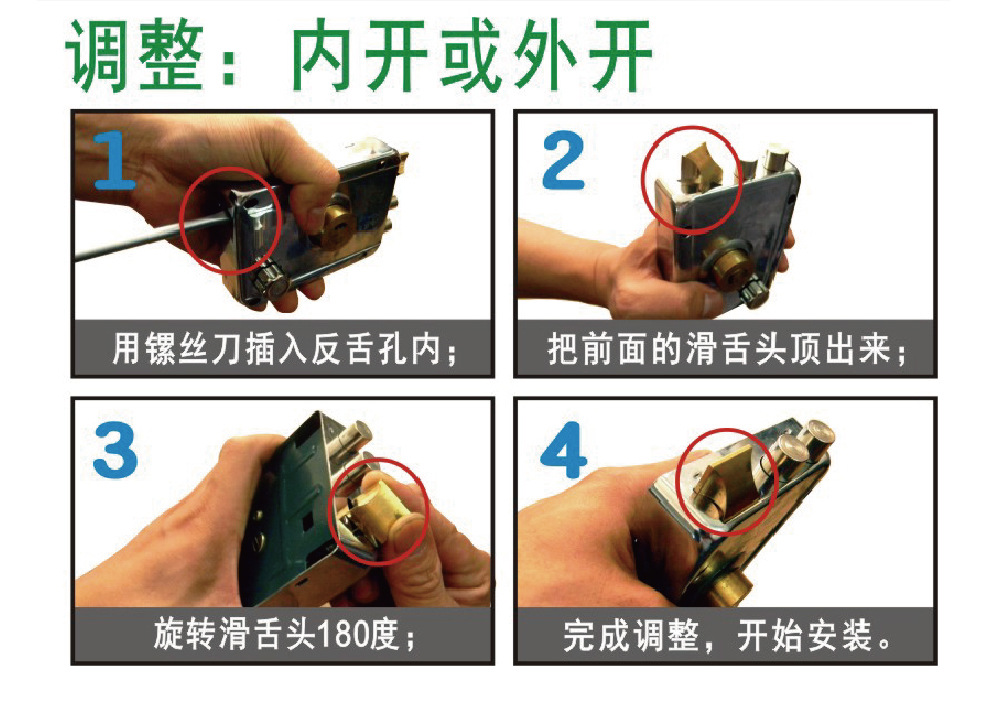 调整：内开或外开

1
用镙丝刀插入反舌孔内；

2
把前面的滑舌头顶出来；

3
旋转滑舌头180度；

4
完成调整，开始安装。