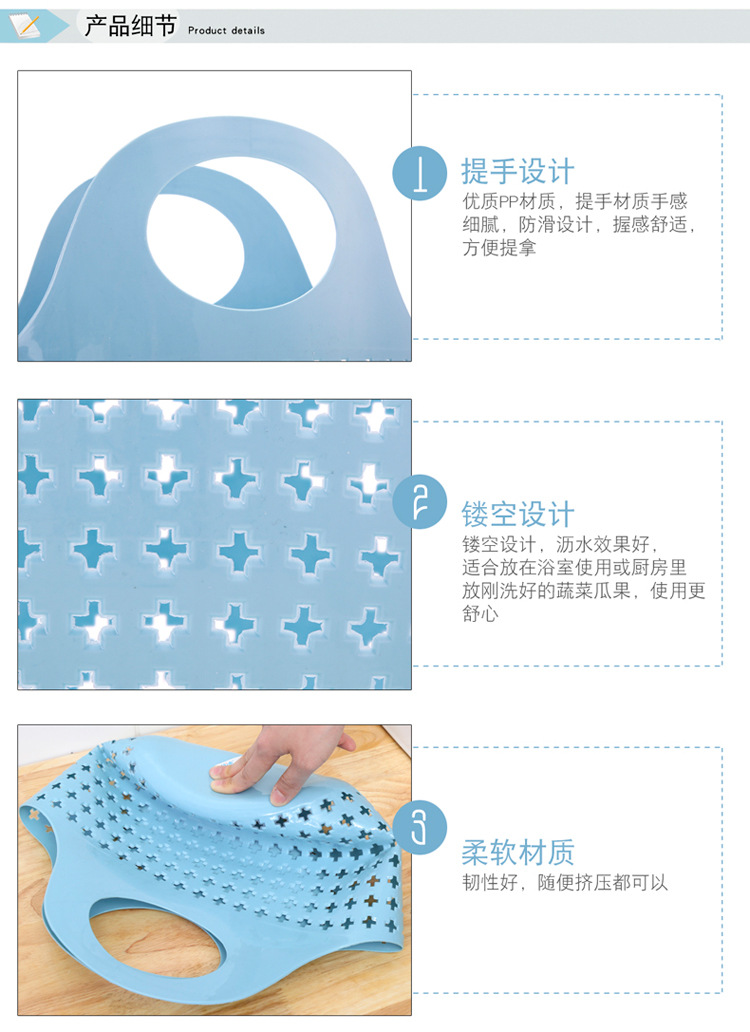 产品细节 Product details

1
提手设计
优质PP材质，提手材质手感细腻，防滑设计，握感舒适，方便提拿

2
镂空设计
镂空设计，沥水效果好，适合放在浴室使用或厨房里放刚洗好的蔬菜瓜果，使用更舒心

3
柔软材质
韧性好，随便挤压都可以