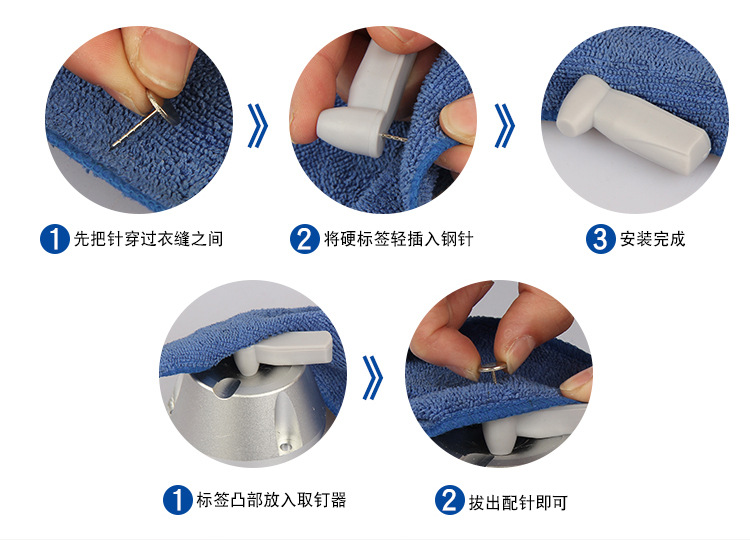 1 先把针穿过衣缝之间

2 将硬标签轻插入钢针

3 安装完成

1 标签凸部放入取钉器

2 拔出配针即可