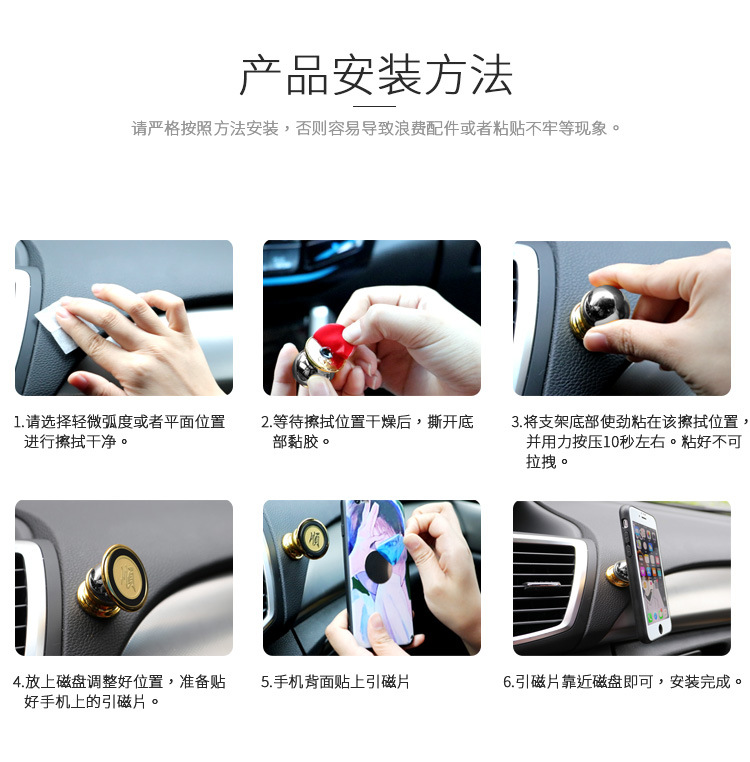 产品安装方法

请严格按照方法安装，否则容易导致浪费配件或者粘贴不牢等现象。

1.请选择轻微弧度或者平面位置进行擦拭干净。

2.等待擦拭位置干燥后，撕开底部黏胶。

3.将支架底部使劲粘在该擦拭位置，并用力按压10秒左右。粘好不可拉拽。

顺

4.放上磁盘调整好位置，准备贴好手机上的引磁片。

顺

5.手机背面贴上引磁片

6.引磁片靠近磁盘即可，安装完成。