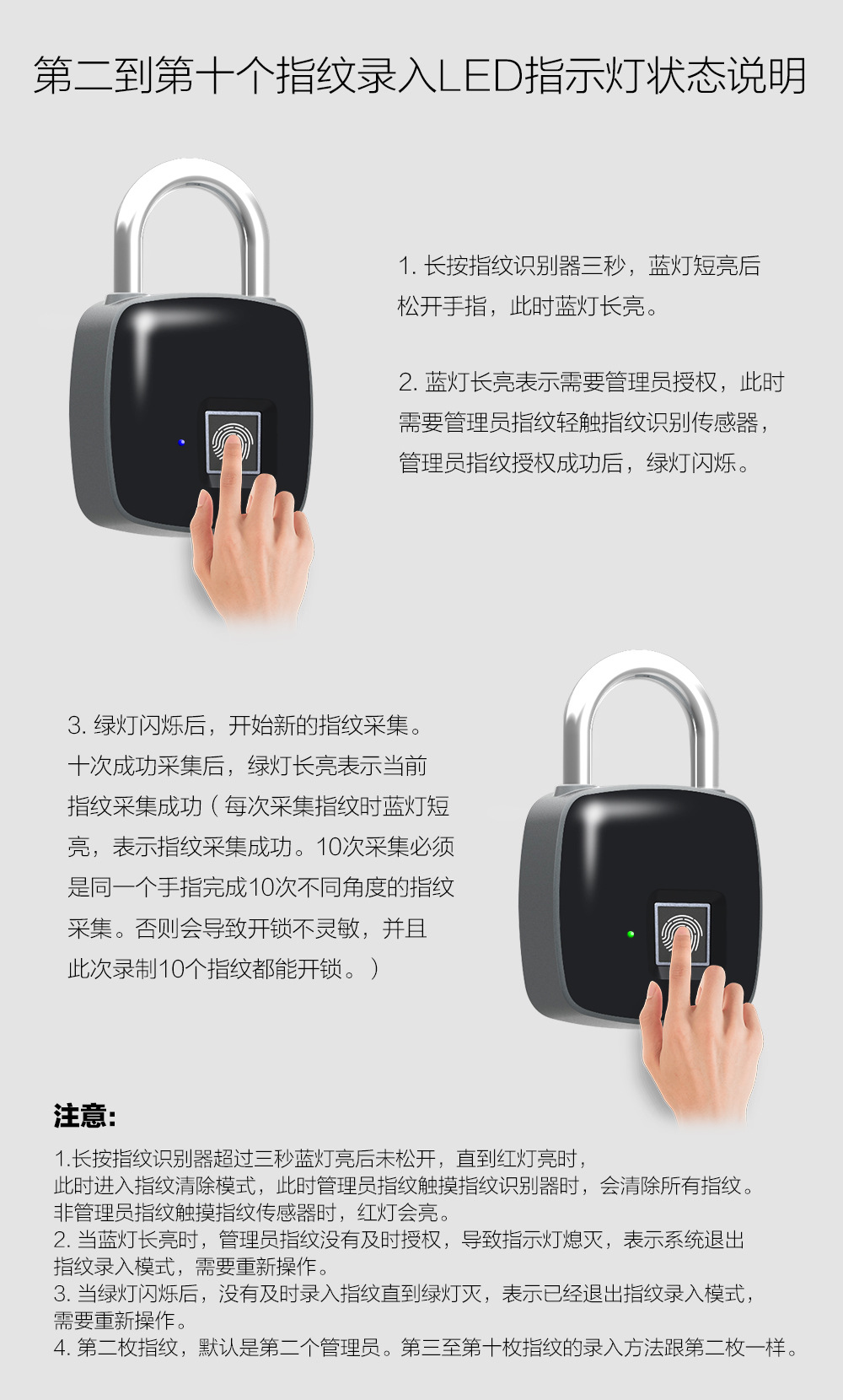 第二到第十个指纹录入LED指示灯状态说明

1. 长按指纹识别器三秒，蓝灯短亮后松开手指，此时蓝灯长亮。

2. 蓝灯长亮表示需要管理员授权，此时需要管理员指纹轻触指纹识别传感器，管理员指纹授权成功后，绿灯闪烁。

3. 绿灯闪烁后，开始新的指纹采集。十次成功采集后，绿灯长亮表示当前指纹采集成功（每次采集指纹时蓝灯短亮，表示指纹采集成功。10次采集必须是同一个手指完成10次不同角度的指纹采集。否则会导致开锁不灵敏，并且此次录制10个指纹都能开锁。）

注意:

1.长按指纹识别器超过三秒蓝灯亮后未松开，直到红灯亮时，此时进入指纹清除模式，此时管理员指纹触摸指纹识别器时，会清除所有指纹。非管理员指纹触摸指纹传感器时，红灯会亮。
2. 当蓝灯长亮时，管理员指纹没有及时授权，导致指示灯熄灭，表示系统退出指纹录入模式，需要重新操作。
3. 当绿灯闪烁后，没有及时录入指纹直到绿灯灭，表示已经退出指纹录入模式，需要重新操作。
4. 第二枚指纹，默认是第二个管理员。第三至第十枚指纹的录入方法跟第二枚一样。