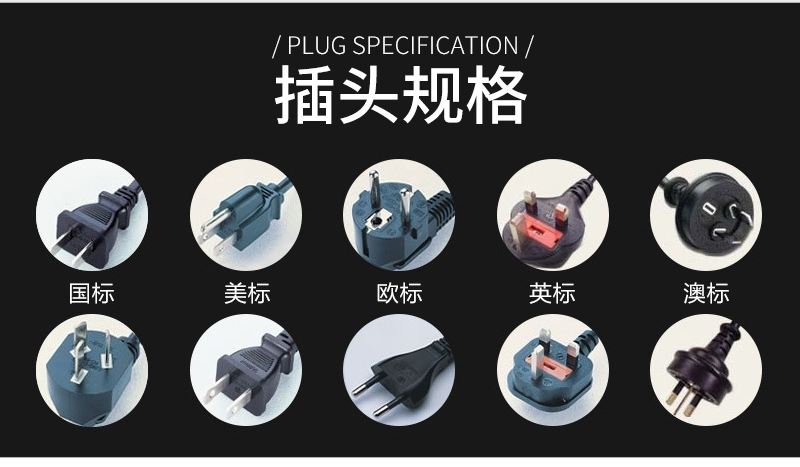 / PLUG SPECIFICATION /
插头规格

国标
美标
欧标
英标
澳标