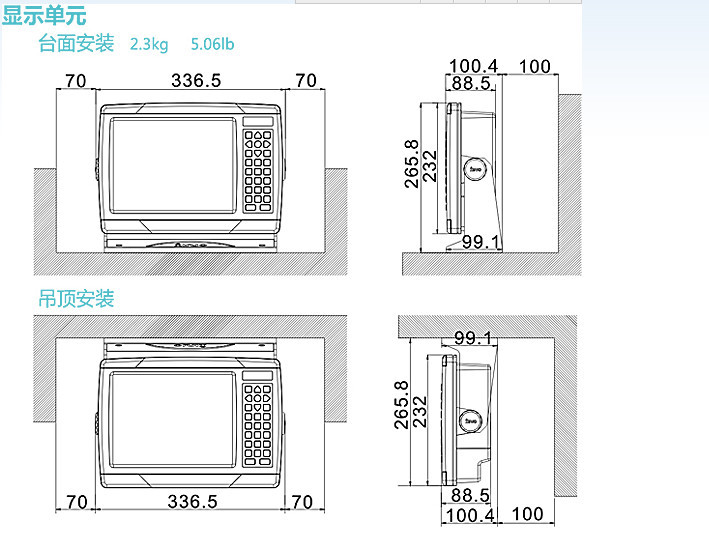 显示单元

台面安装 2.3kg 5.06lb

70 336.5 70

100.4 100
88.5
265.8
232
99.1

吊顶安装

99.1
265.8
232

70 336.5 70

88.5
100.4 100