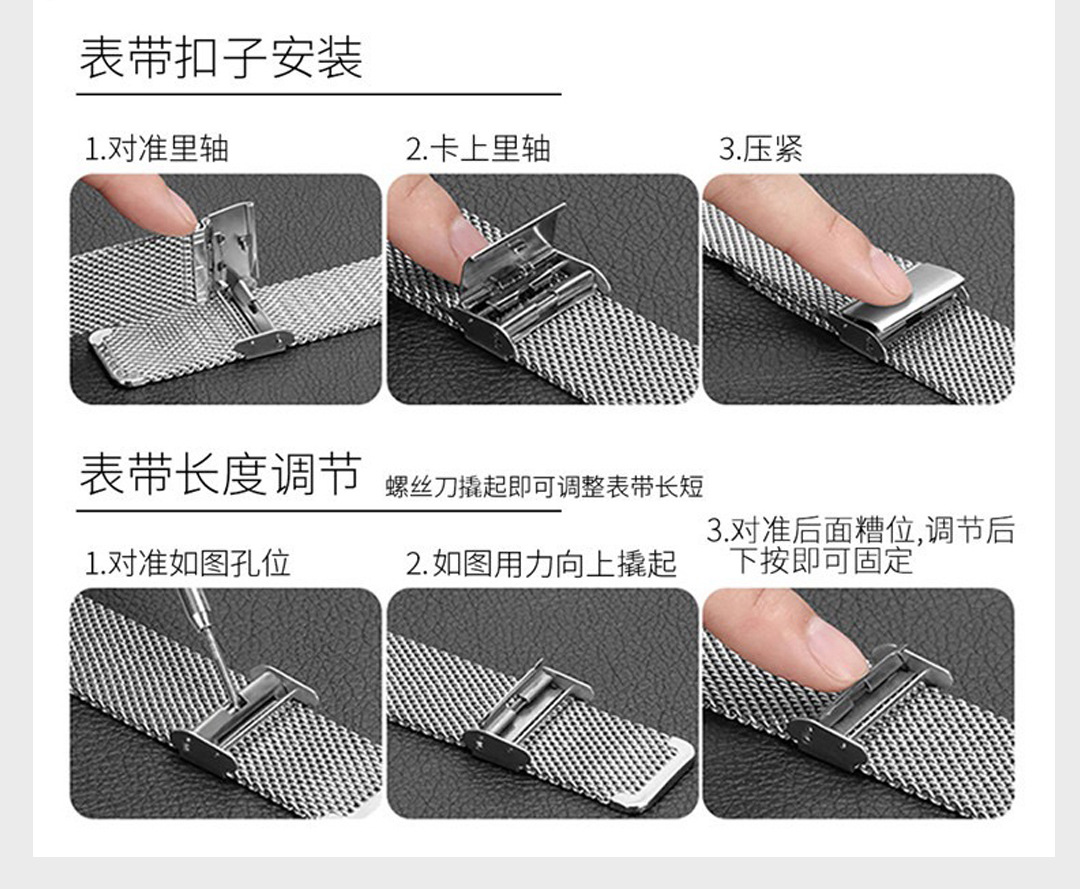 表带扣子安装

1.对准里轴

2.卡上里轴

3.压紧

表带长度调节 螺丝刀撬起即可调整表带长短

1.对准如图孔位

2.如图用力向上撬起

3.对准后面糟位,调节后下按即可固定