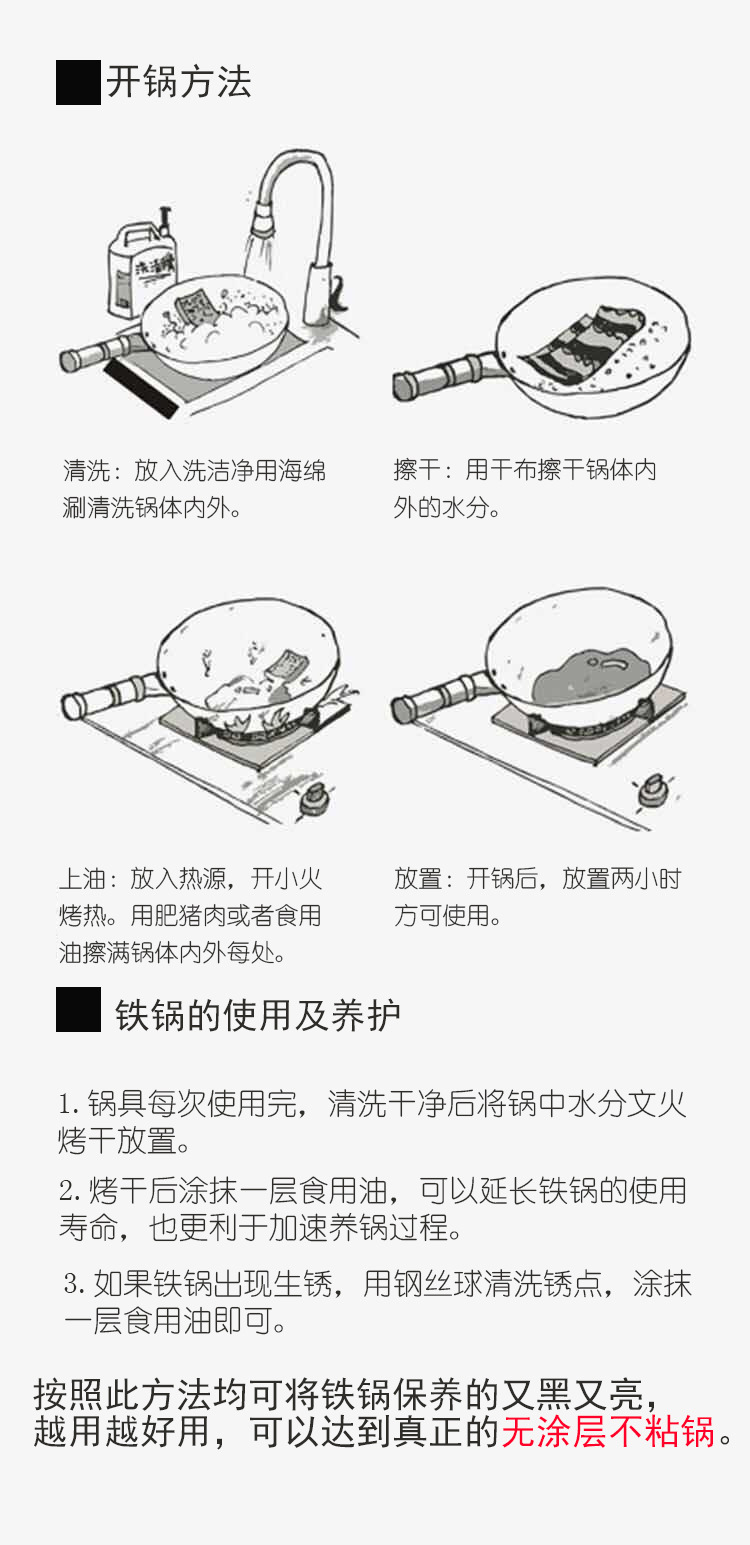 开锅方法

洗洁精

清洗：放入洗洁净用海绵涮清洗锅体内外。

擦干：用干布擦干锅体内外的水分。

上油：放入热源，开小火烤热。用肥猪肉或者食用油擦满锅体内外每处。

放置：开锅后，放置两小时方可使用。

铁锅的使用及养护

1. 锅具每次使用完，清洗干净后将锅中水分文火烤干放置。

2. 烤干后涂抹一层食用油，可以延长铁锅的使用寿命，也更利于加速养锅过程。

3. 如果铁锅出现生锈，用钢丝球清洗锈点，涂抹一层食用油即可。

按照此方法均可将铁锅保养的又黑又亮，越用越好用，可以达到真正的无涂层不粘锅。