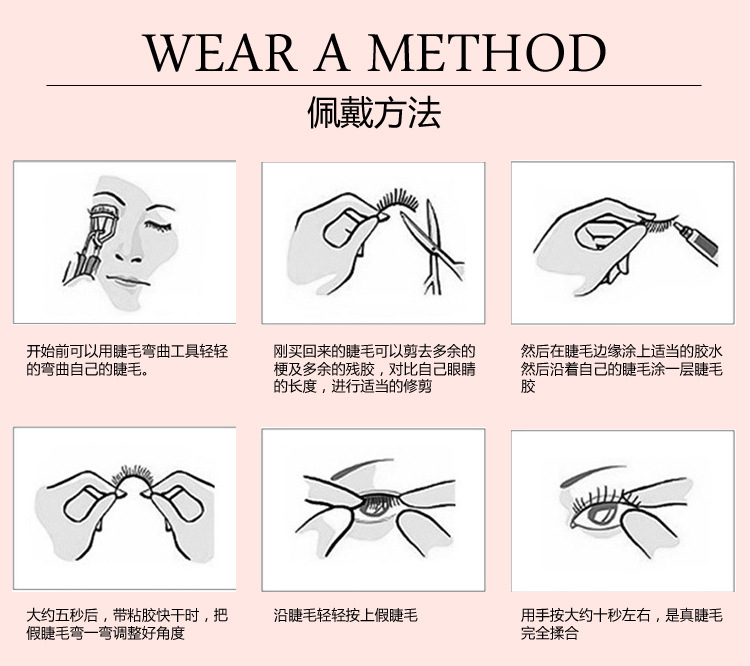 WEAR A METHOD

佩戴方法

开始前可以用睫毛弯曲工具轻轻的弯曲自己的睫毛。

刚买回来的睫毛可以剪去多余的梗及多余的残胶，对比自己眼睛的长度，进行适当的修剪

然后在睫毛边缘涂上适当的胶水然后沿着自己的睫毛涂一层睫毛胶

大约五秒后，带粘胶快干时，把假睫毛弯一弯调整好角度

沿睫毛轻轻按上假睫毛

用手按大约十秒左右，是真睫毛完全揉合