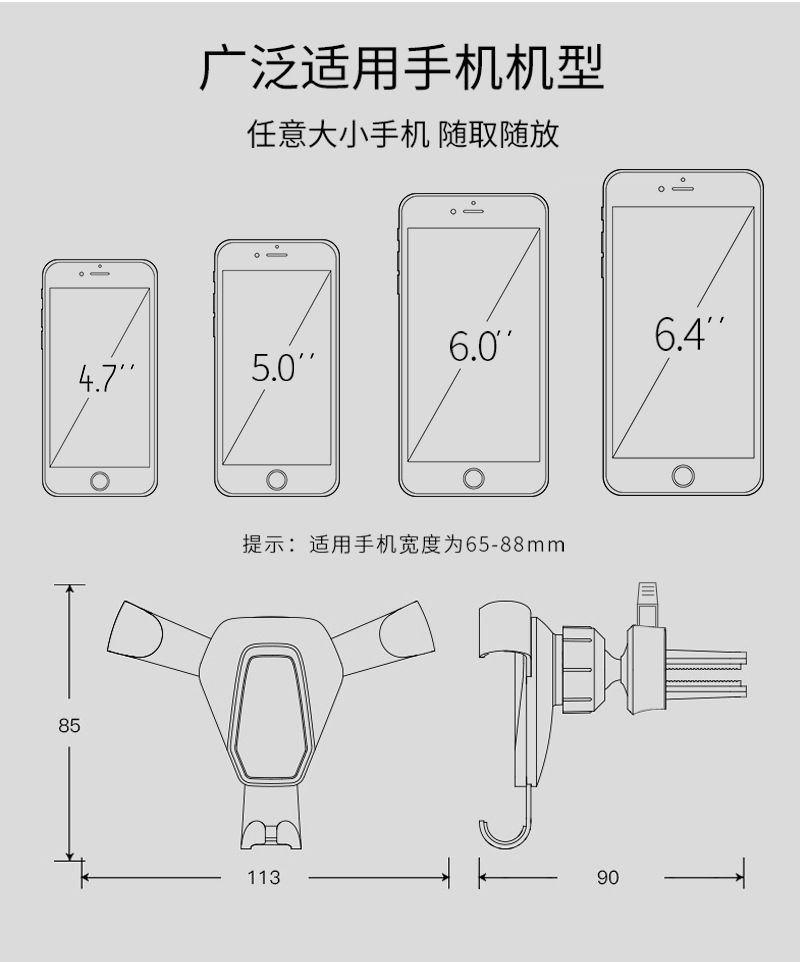 广泛适用手机机型

任意大小手机 随取随放

4.7''

5.0''

6.0''

6.4''

提示：适用手机宽度为65-88mm

85

113

90