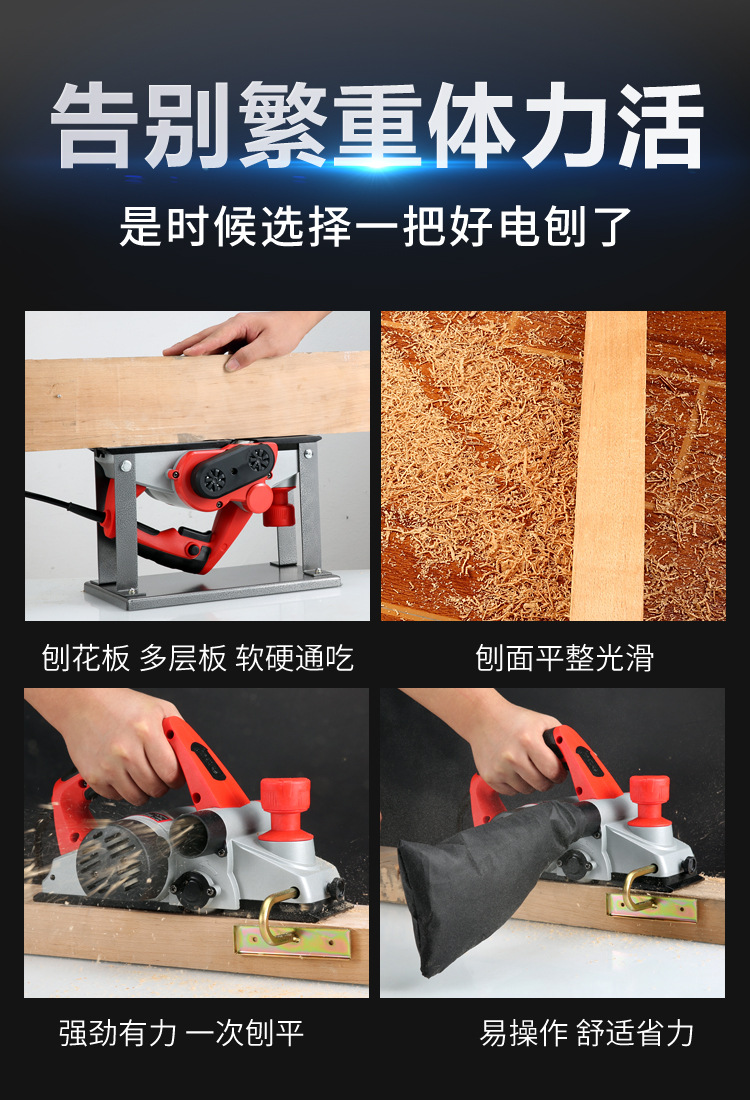 告别繁重体力活

是时候选择一把好电刨了

刨花板 多层板 软硬通吃

刨面平整光滑

强劲有力 一次刨平

易操作 舒适省力