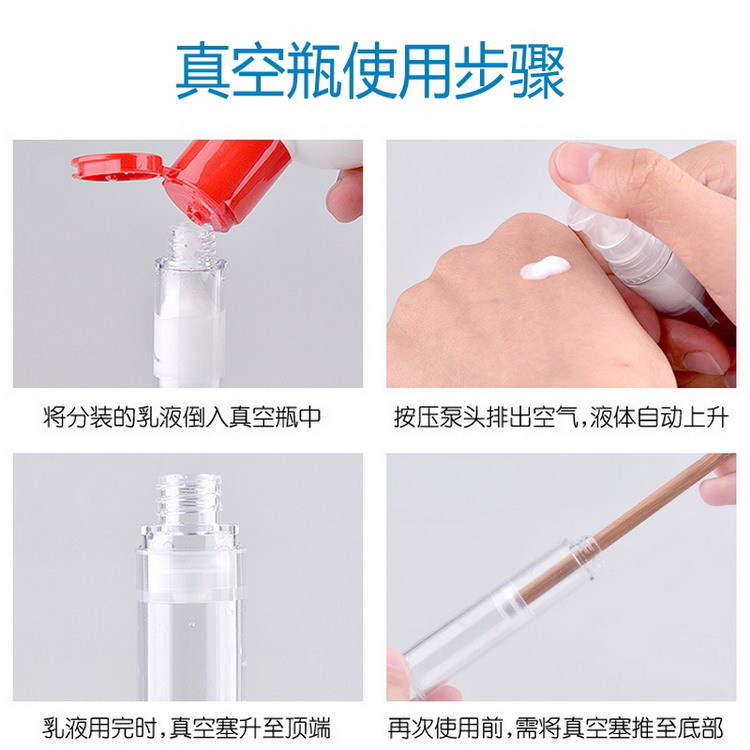 真空瓶使用步骤

将分装的乳液倒入真空瓶中

按压泵头排出空气，液体自动上升

乳液用完时，真空塞升至顶端

再次使用前，需将真空塞推至底部