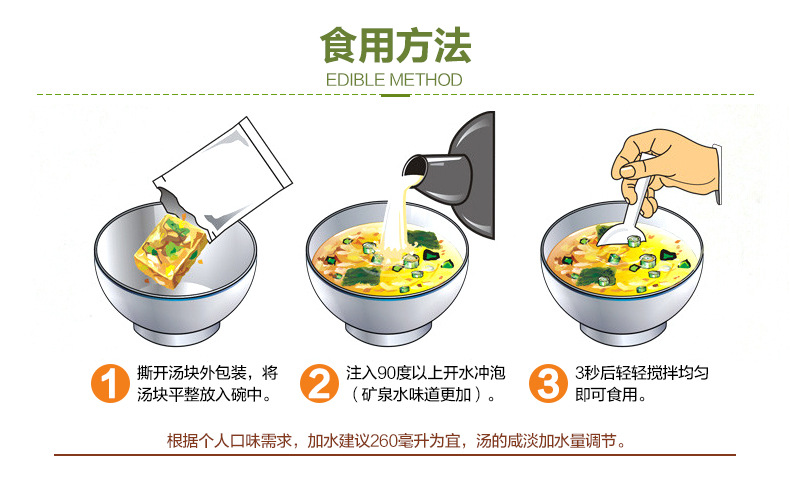 食用方法
EDIBLE METHOD

1 撕开汤块外包装，将汤块平整放入碗中。

2 注入90度以上开水冲泡（矿泉水味道更加）。

3 3秒后轻轻搅拌均匀即可食用。

根据个人口味需求，加水建议260毫升为宜，汤的咸淡加水量调节。