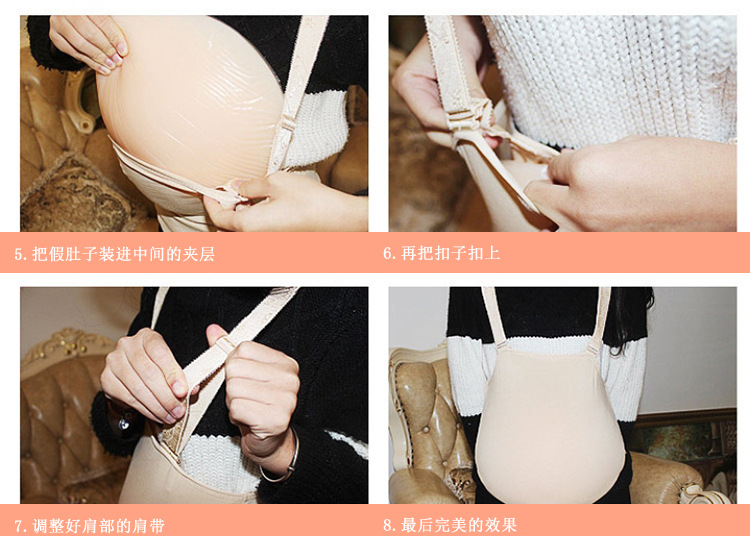 5. 把假肚子装进中间的夹层

6. 再把扣子扣上

7. 调整好肩部的肩带

8. 最后完美的效果