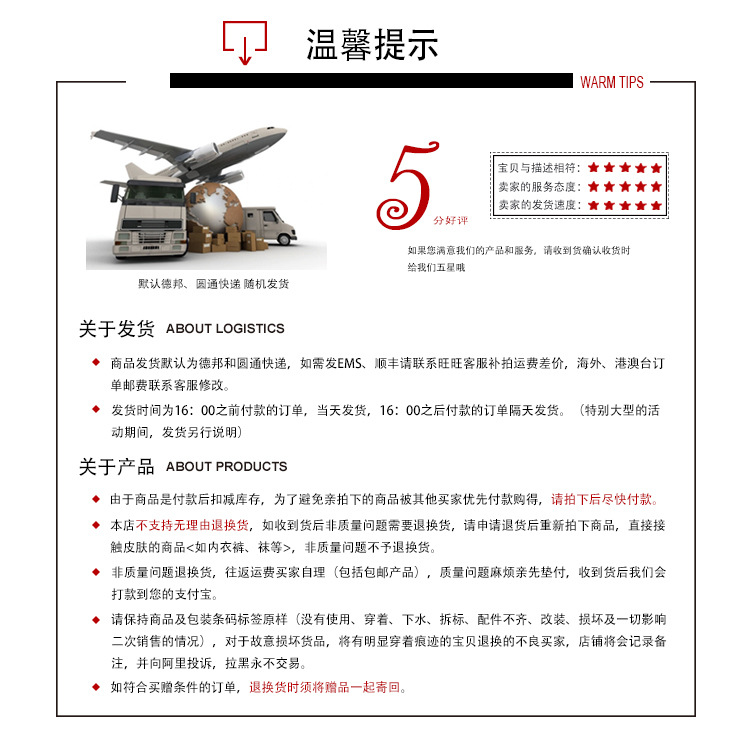 温馨提示

WARM TIPS

默认德邦、圆通快递 随机发货

5 分好评

宝贝与描述相符：★★★★★
卖家的服务态度：★★★★★
卖家的发货速度：★★★★★

如果您满意我们的产品和服务，请收到货确认收货时给我们五星哦

关于发货 ABOUT LOGISTICS

◆ 商品发货默认为德邦和圆通快递，如需发EMS、顺丰请联系旺旺客服补拍运费差价，海外、港澳台订单邮费联系客服修改。

◆ 发货时间为16：00之前付款的订单，当天发货，16：00之后付款的订单隔天发货。（特别大型的活动期间，发货另行说明）

关于产品 ABOUT PRODUCTS

◆ 由于商品是付款后扣减库存，为了避免亲拍下的商品被其他买家优先付款购得，请拍下后尽快付款。

◆ 本店不支持无理由退换货，如收到货后非质量问题需要退换货，请申请退货后重新拍下商品，直接接触皮肤的商品<如内衣裤、袜等>，非质量问题不予退换货。

◆ 非质量问题退换货，往返运费买家自理（包括包邮产品），质量问题麻烦亲先垫付，收到货后我们会打款到您的支付宝。

◆ 请保持商品及包装条码标签原样（没有使用、穿着、下水、拆标、配件不齐、改装、损坏及一切影响二次销售的情况），对于故意损坏货品，将有明显穿着痕迹的宝贝退换的不良买家，店铺将会记录备注，并向阿里投诉，拉黑永不交易。

◆ 如符合买赠条件的订单，退换货时须将赠品一起寄回。