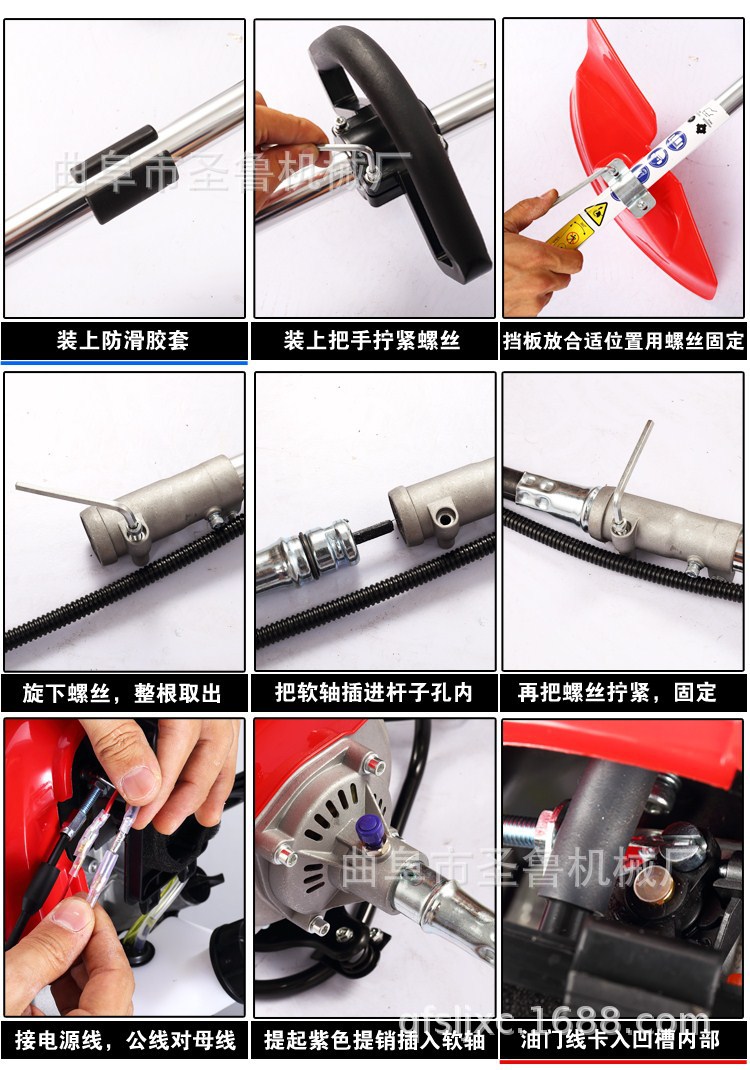 曲阜市圣鲁机械厂

装上防滑胶套

装上把手拧紧螺丝

挡板放合适位置用螺丝固定

旋下螺丝，整根取出

把软轴插进杆子孔内

再把螺丝拧紧，固定

曲阜市圣鲁机械厂

接电源线，公线对母线

提起紫色提销插入软轴

油门线卡入凹槽内部

qfslixc.1688.com