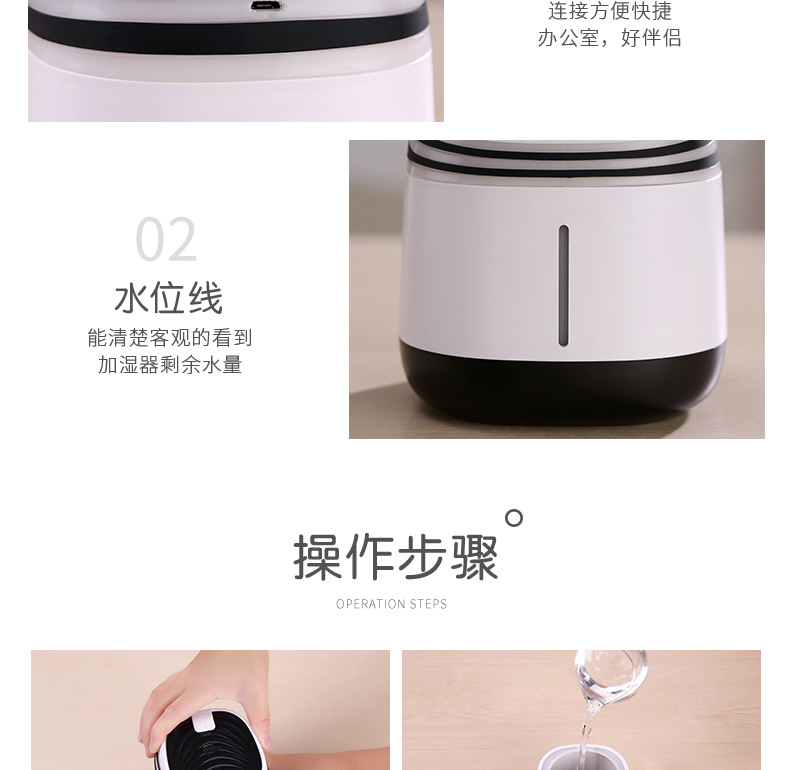 连接方便快捷
办公室，好伴侣

02

水位线

能清楚客观的看到
加湿器剩余水量

操作步骤

OPERATION STEPS