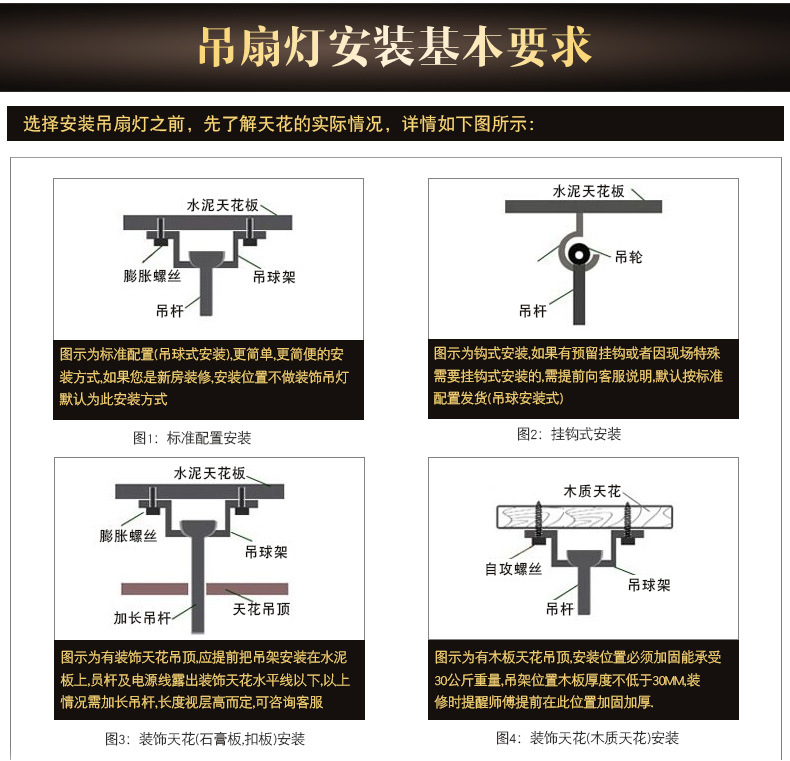 吊扇灯安装基本要求

选择安装吊扇灯之前，先了解天花的实际情况，详情如下图所示：

水泥天花板
膨胀螺丝
吊球架
吊杆

图示为标准配置(吊球式安装),更简单,更简便的安装方式,如果您是新房装修,安装位置不做装饰吊灯默认为此安装方式

图1：标准配置安装

水泥天花板
吊轮
吊杆

图示为钩式安装,如果有预留挂钩或者因现场特殊需要挂钩式安装的,需提前向客服说明,默认按标准配置发货(吊球安装式)

图2：挂钩式安装

水泥天花板
膨胀螺丝
吊球架
加长吊杆
天花吊顶

图示为有装饰天花吊顶,应提前把吊架安装在水泥板上,员杆及电源线露出装饰天花水平线以下,以上情况需加长吊杆,长度视层高而定,可咨询客服

图3：装饰天花(石膏板,扣板)安装

木质天花
自攻螺丝
吊球架
吊杆

图示为有木板天花吊顶,安装位置必须加固能承受30公斤重量,吊架位置木板厚度不低于30MM,装修时提醒师傅提前在此位置加固加厚.

图4：装饰天花(木质天花)安装