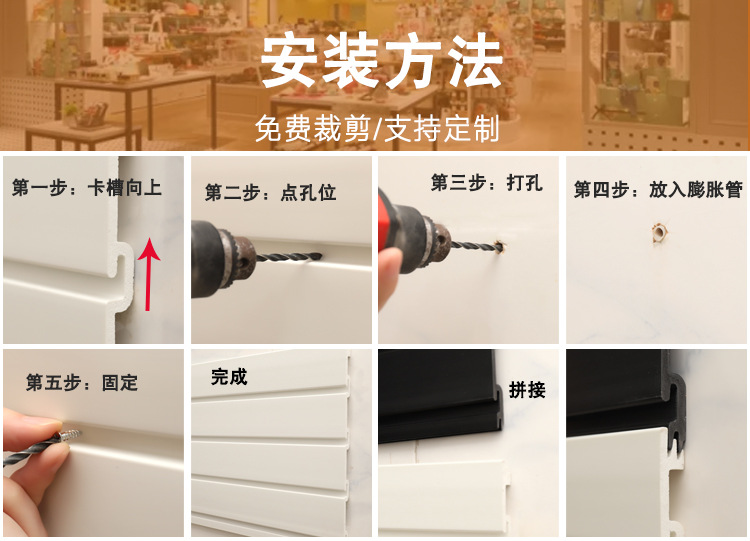 安装方法

免费裁剪/支持定制

第一步：卡槽向上

第二步：点孔位

第三步：打孔

第四步：放入膨胀管

第五步：固定

完成

拼接