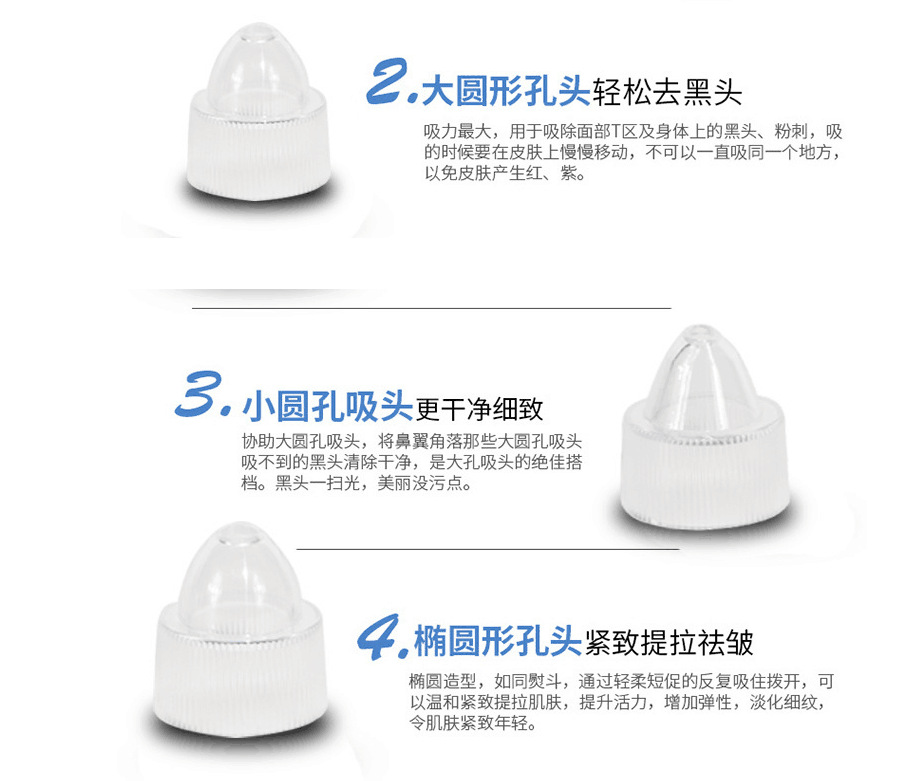 2.大圆形孔头轻松去黑头

吸力最大，用于吸除面部T区及身体上的黑头、粉刺，吸的时候要在皮肤上慢慢移动，不可以一直吸同一个地方，以免皮肤产生红、紫。

3.小圆孔吸头更干净细致

协助大圆孔吸头，将鼻翼角落那些大圆孔吸头吸不到的黑头清除干净，是大孔吸头的绝佳搭档。黑头一扫光，美丽没污点。

4.椭圆形孔头紧致提拉祛皱

椭圆造型，如同熨斗，通过轻柔短促的反复吸住拨开，可以温和紧致提拉肌肤，提升活力，增加弹性，淡化细纹，令肌肤紧致年轻。