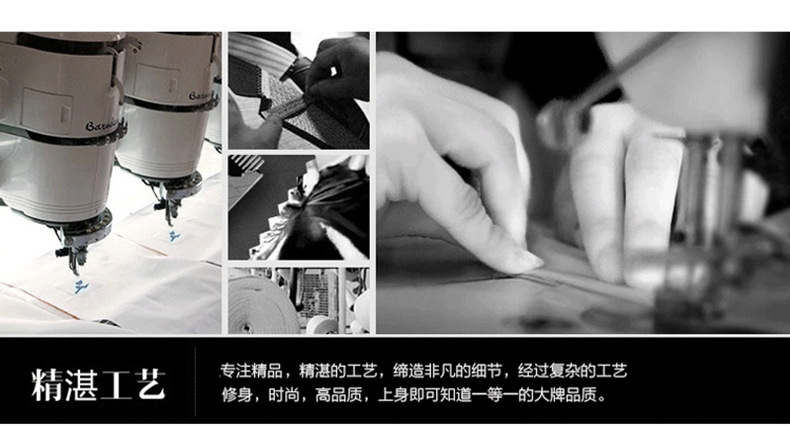 Barudan

Barudan

精湛工艺

专注精品，精湛的工艺，缔造非凡的细节，经过复杂的工艺修身，时尚，高品质，上身即可知道一等一的大牌品质。