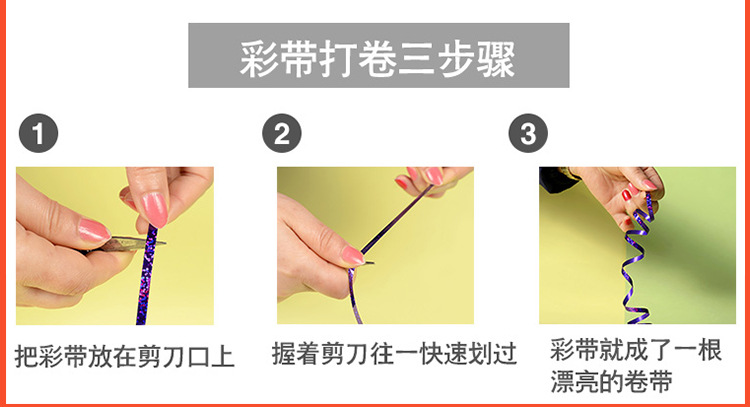 彩带打卷三步骤

1

把彩带放在剪刀口上

2

握着剪刀往一快速划过

3

彩带就成了一根漂亮的卷带