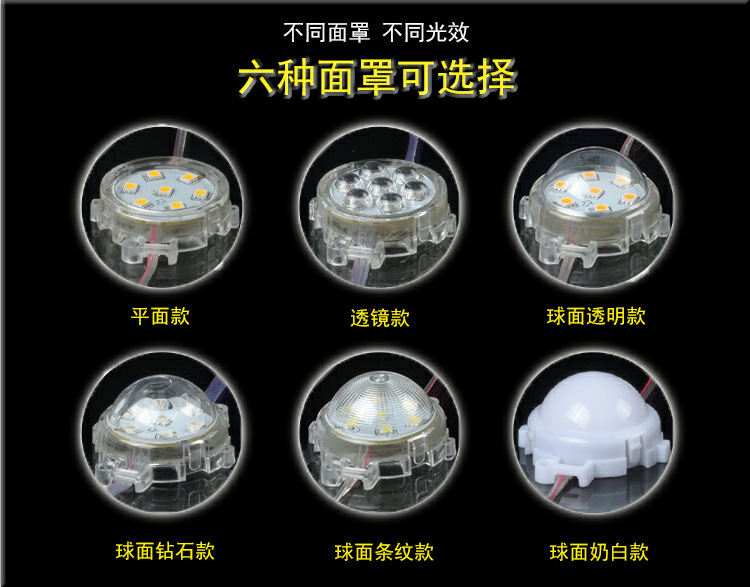 不同面罩 不同光效

六种面罩可选择

平面款

透镜款

球面透明款

球面钻石款

球面条纹款

球面奶白款