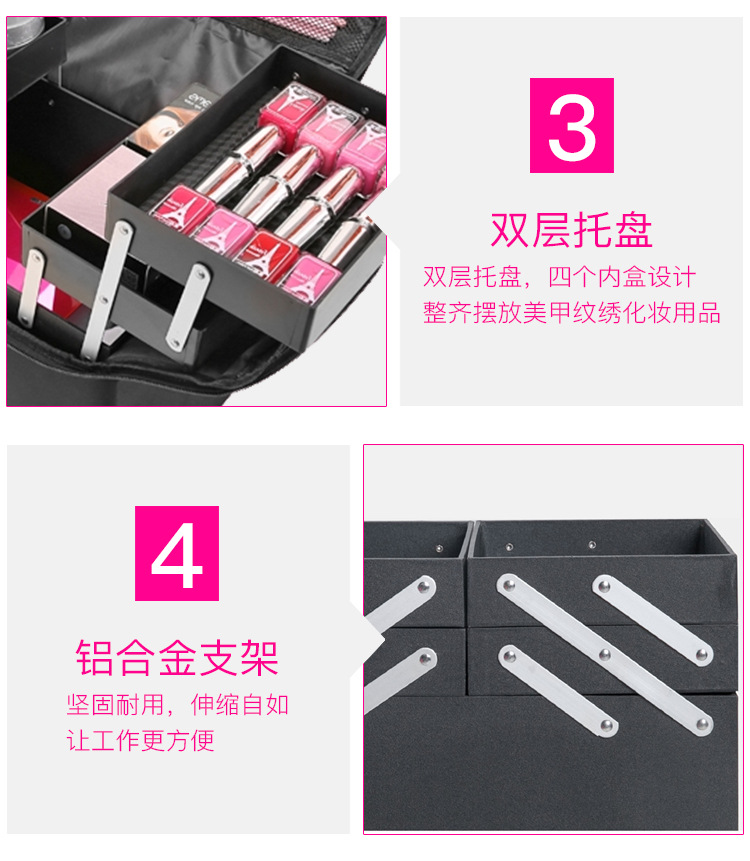 3

双层托盘

双层托盘，四个内盒设计
整齐摆放美甲纹绣化妆用品

4

铝合金支架

坚固耐用，伸缩自如
让工作更方便