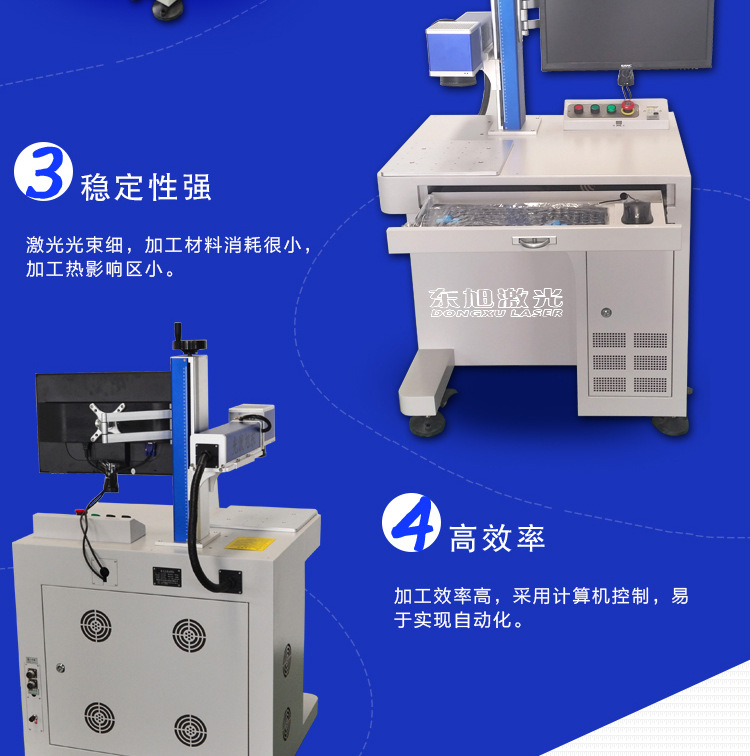 3 稳定性强

激光光束细，加工材料消耗很小，加工热影响区小。

东旭激光
DONGXU LASER

4 高效率

加工效率高，采用计算机控制，易于实现自动化。