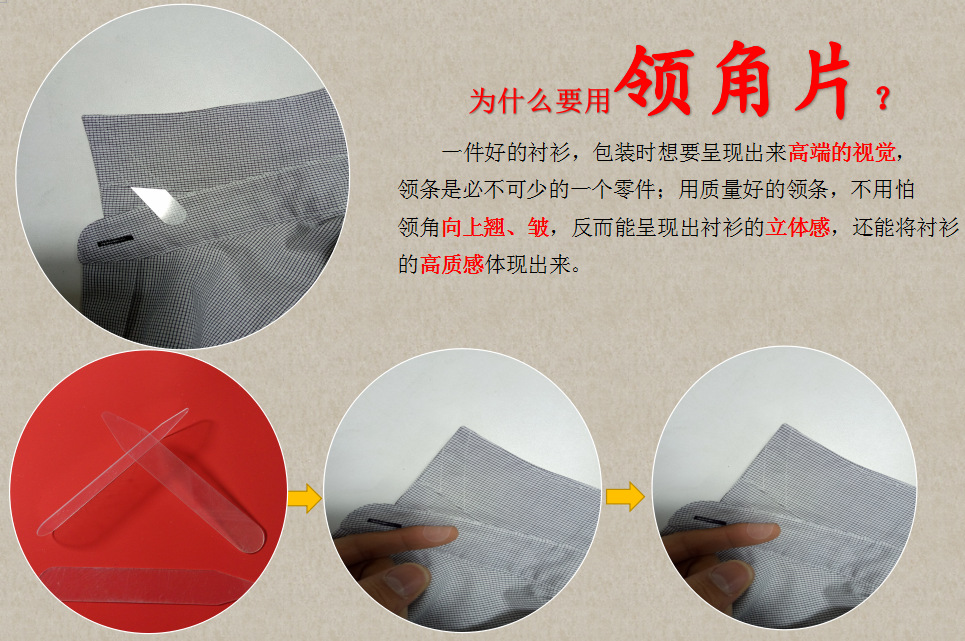 为什么要用领角片？

一件好的衬衫，包装时想要呈现出来高端的视觉，领条是必不可少的一个零件；用质量好的领条，不用怕领角向上翘、皱，反而能呈现出衬衫的立体感，还能将衬衫的高质感体现出来。