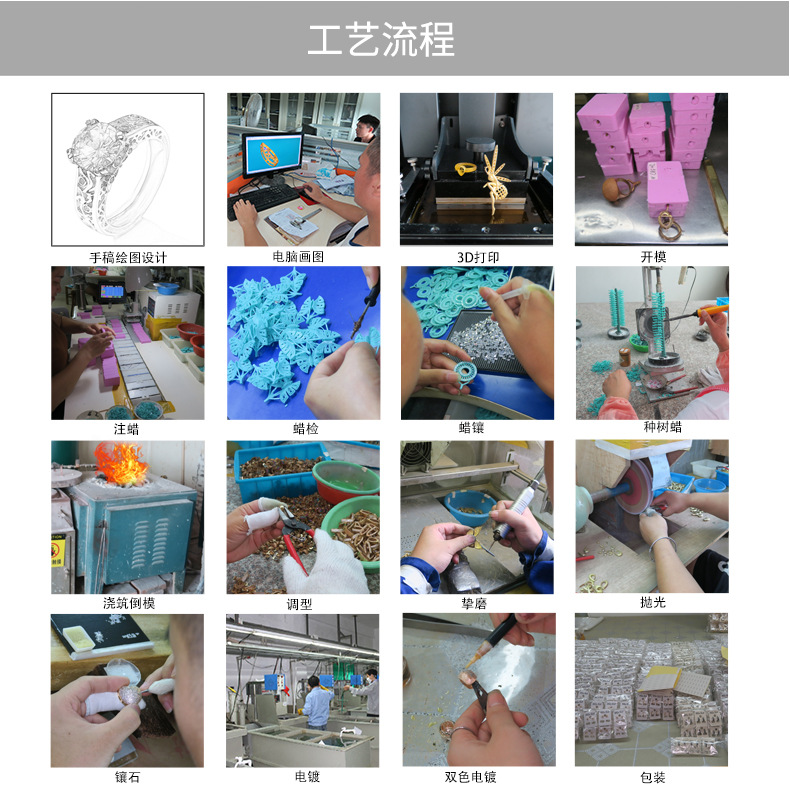 工艺流程

手稿绘图设计

电脑画图

3D打印

开模

注蜡

蜡检

蜡镶

种树蜡

浇筑倒模

调型

挚磨

抛光

镶石

电镀

双色电镀

包装