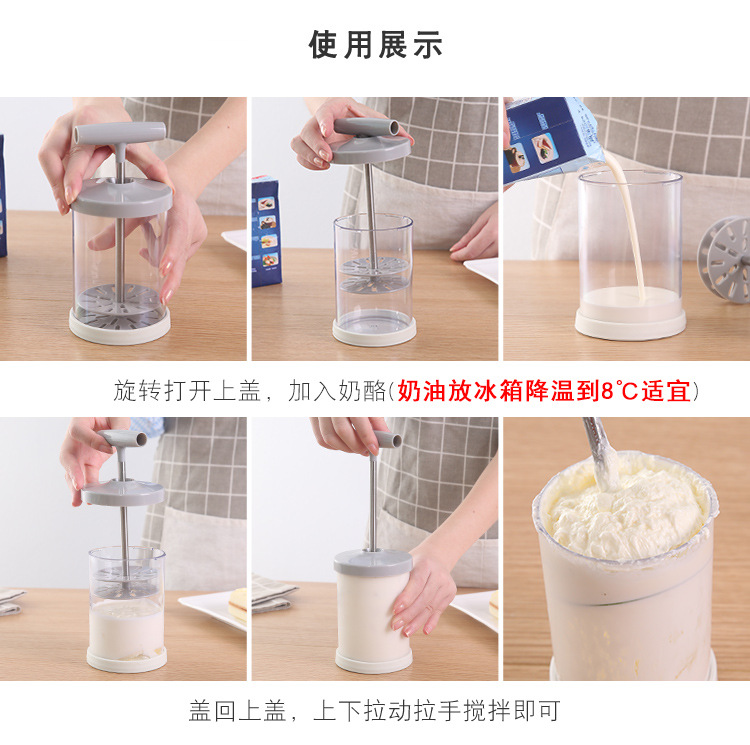 使用展示

旋转打开上盖，加入奶酪(奶油放冰箱降温到8°C适宜)

盖回上盖，上下拉动拉手搅拌即可