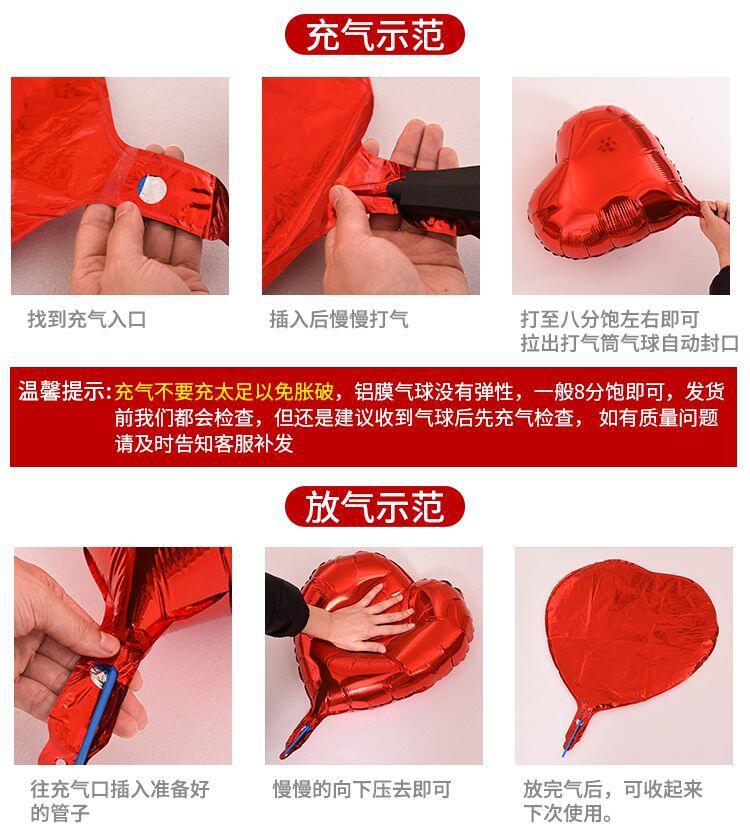 充气示范

找到充气入口

插入后慢慢打气

打至八分饱左右即可
拉出打气筒气球自动封口

温馨提示：充气不要充太足以免胀破，铝膜气球没有弹性，一般8分饱即可，发货前我们都会检查，但还是建议收到气球后先充气检查，如有质量问题请及时告知客服补发

放气示范

往充气口插入准备好的管子

慢慢的向下压去即可

放完气后，可收起来下次使用。