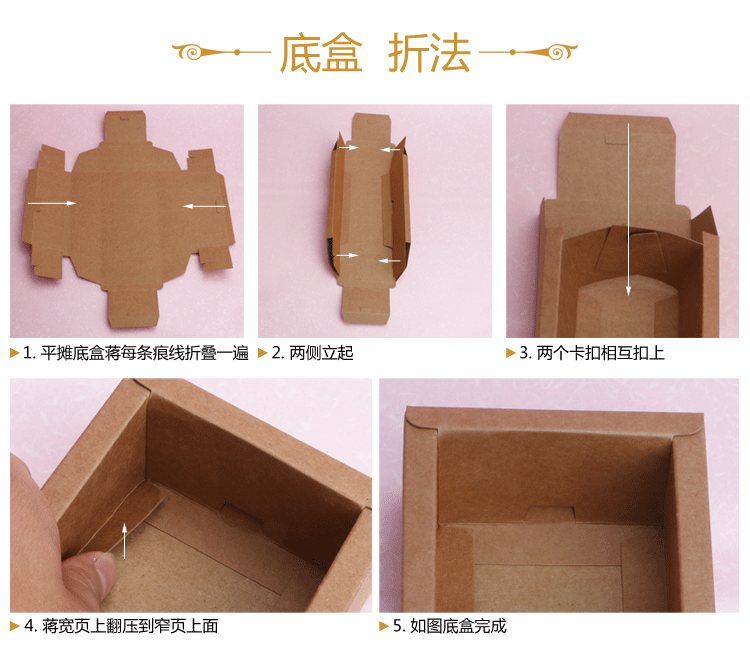 底盒 折法

1. 平摊底盒蒋每条痕线折叠一遍

2. 两侧立起

3. 两个卡扣相互扣上

4. 蒋宽页上翻压到窄页上面

5. 如图底盒完成