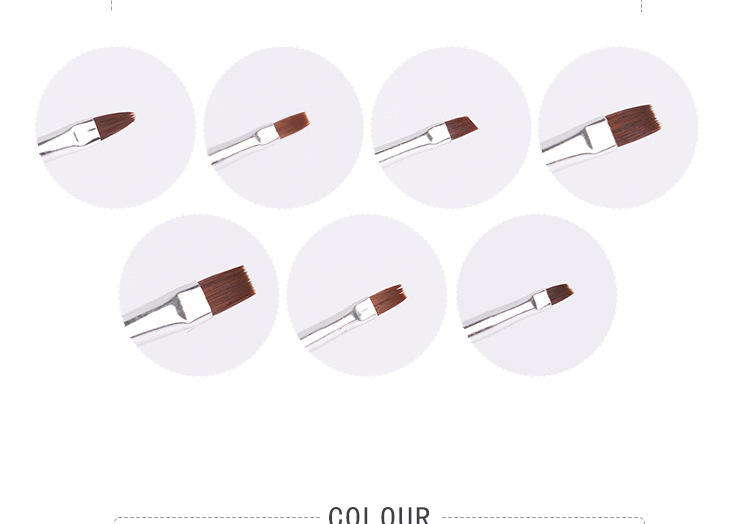 COLOUR