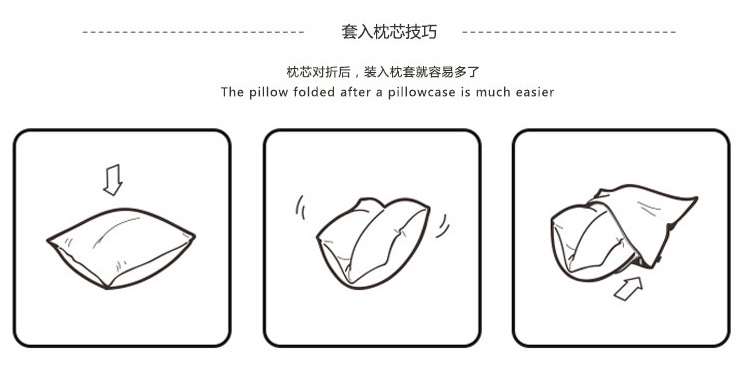 套入枕芯技巧

枕芯对折后，装入枕套就容易多了
The pillow folded after a pillowcase is much easier