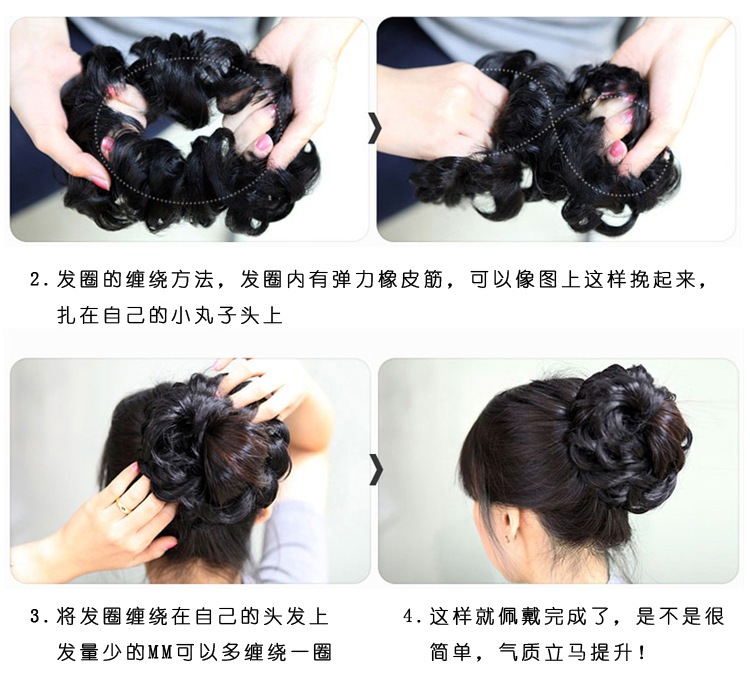 2. 发圈的缠绕方法，发圈内有弹力橡皮筋，可以像图上这样挽起来，扎在自己的小丸子头上

3. 将发圈缠绕在自己的头发上
发量少的MM可以多缠绕一圈

4. 这样就佩戴完成了，是不是很简单，气质立马提升！