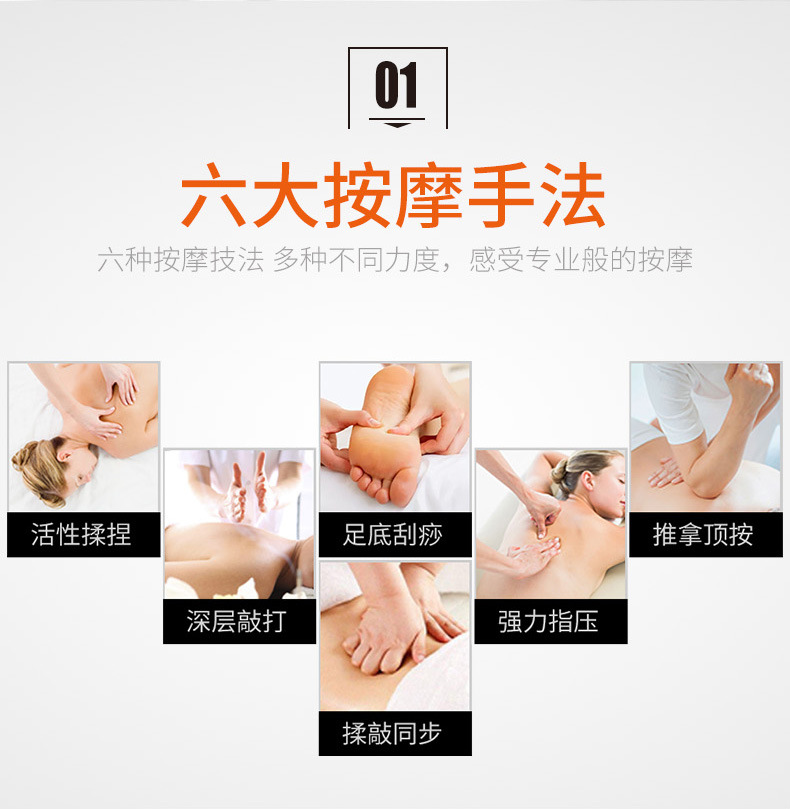 01

六大按摩手法

六种按摩技法 多种不同力度，感受专业般的按摩

活性揉捏

深层敲打

足底刮痧

揉敲同步

强力指压

推拿顶按