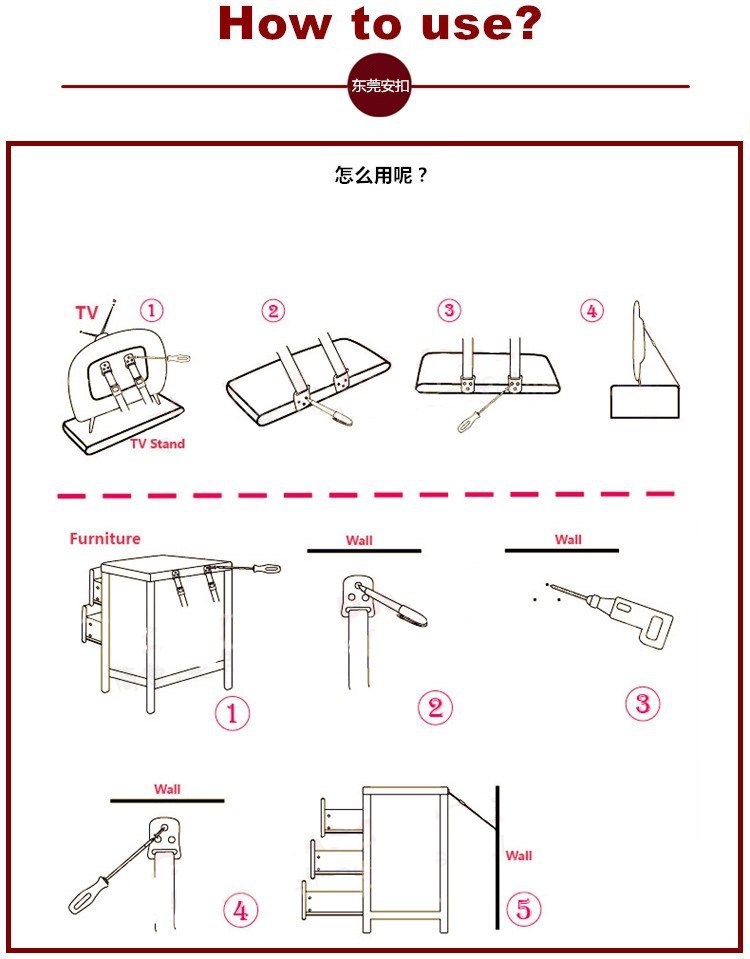 How to use?

东莞安扣

怎么用呢？

TV ①

TV Stand

②

③

④

Furniture

①

Wall

②

Wall

③

Wall

④

Wall

⑤