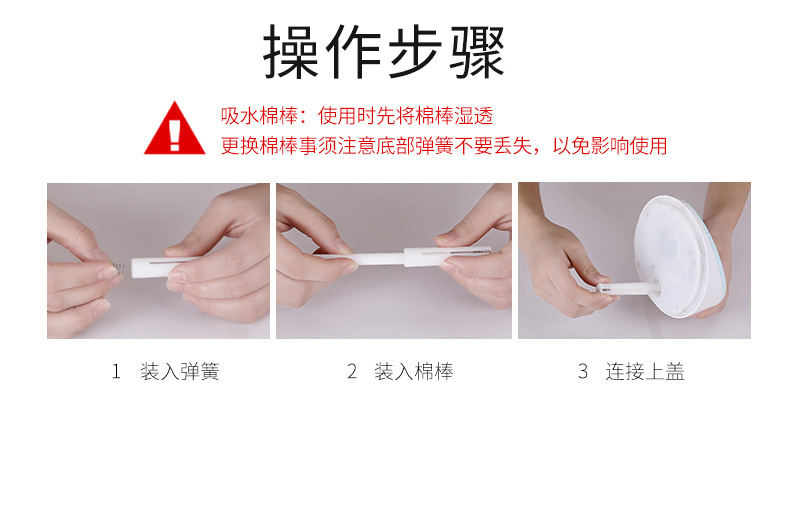 操作步骤

吸水棉棒：使用时先将棉棒湿透
更换棉棒事须注意底部弹簧不要丢失，以免影响使用

1 装入弹簧

2 装入棉棒

3 连接上盖