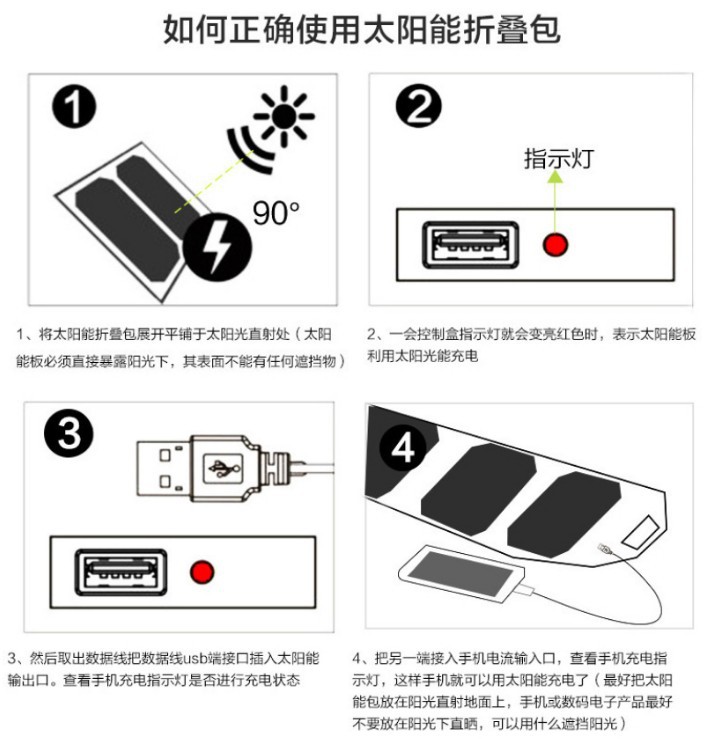 如何正确使用太阳能折叠包

1

90°

1、将太阳能折叠包展开平铺于太阳光直射处（太阳能板必须直接暴露阳光下，其表面不能有任何遮挡物）

2

指示灯

2、一会控制盒指示灯就会变亮红色时，表示太阳能板利用太阳光能充电

3

3、然后取出数据线把数据线usb端接口插入太阳能输出口。查看手机充电指示灯是否进行充电状态

4

4、把另一端接入手机电流输入口，查看手机充电指示灯，这样手机就可以用太阳能充电了（最好把太阳能包放在阳光直射地面上，手机或数码电子产品最好不要放在阳光下直晒，可以用什么遮挡阳光）