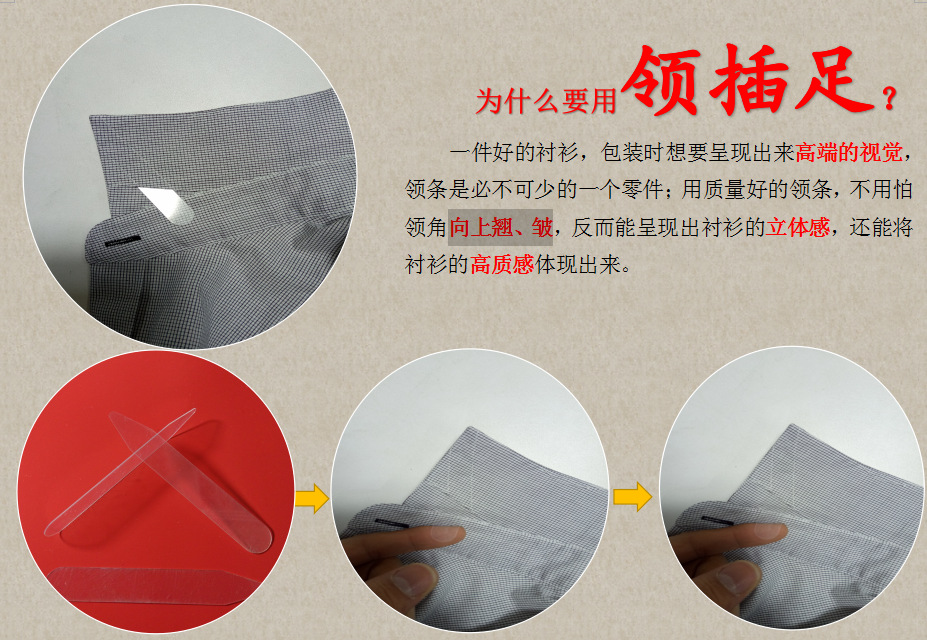 为什么要用领插足？

一件好的衬衫，包装时想要呈现出来高端的视觉，领条是必不可少的一个零件；用质量好的领条，不用怕领角向上翘、皱，反而能呈现出衬衫的立体感，还能将衬衫的高质感体现出来。