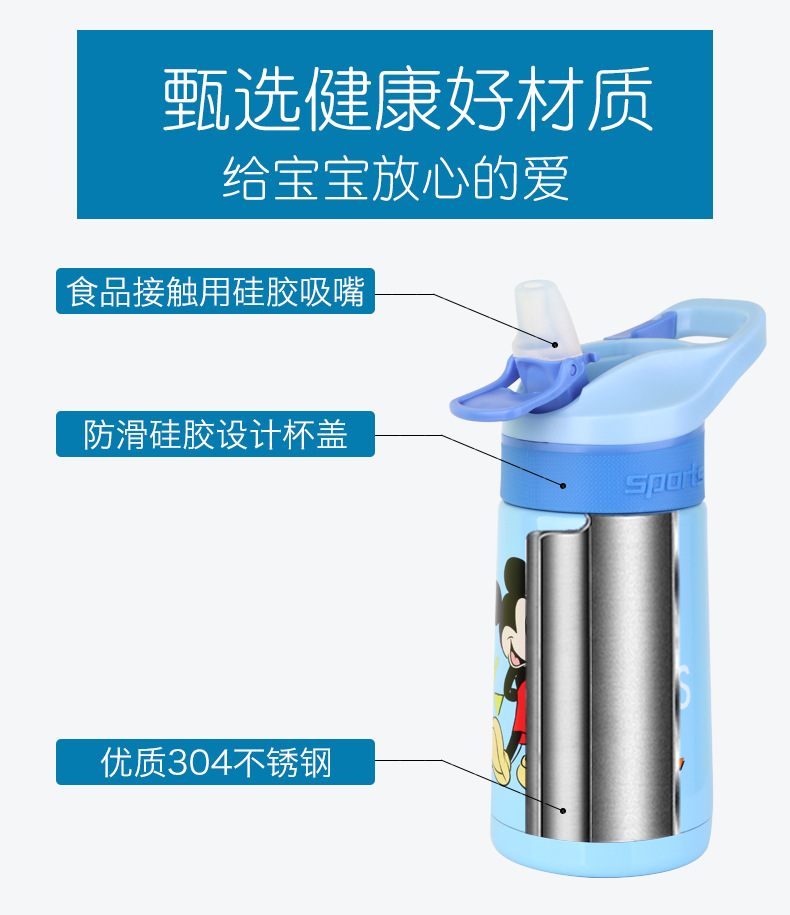 甄选健康好材质
给宝宝放心的爱

食品接触用硅胶吸嘴

防滑硅胶设计杯盖

优质304不锈钢

sport