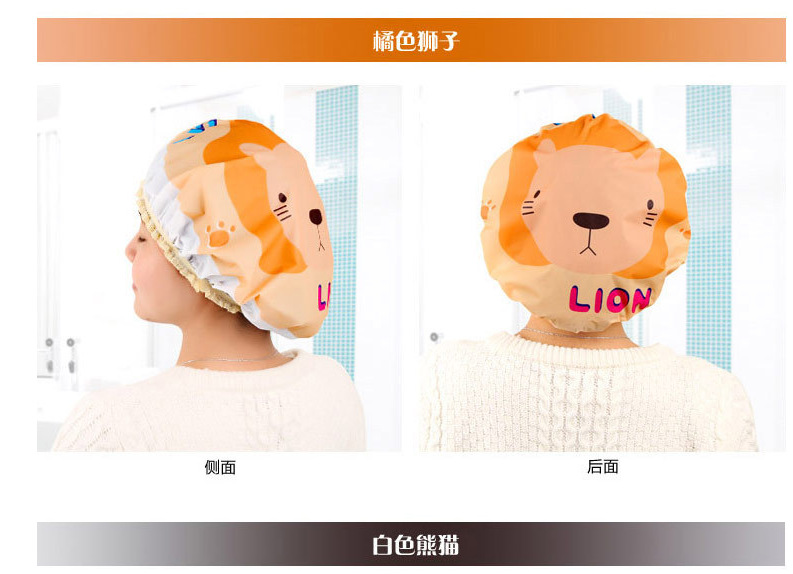 橘色狮子

LI

LION

侧面

后面

白色熊猫